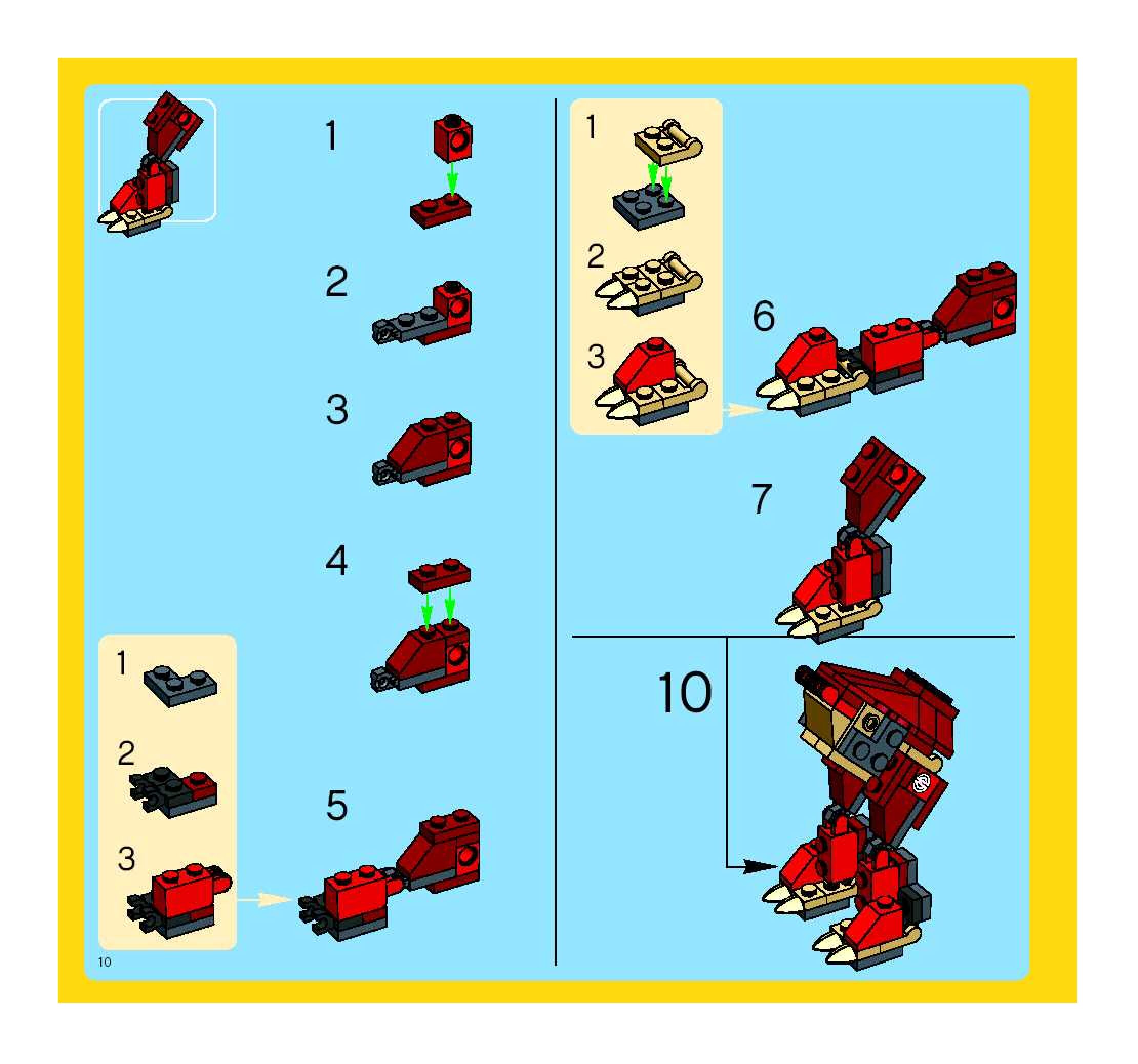 1

2

3

4

1

2

3

5

10

1

2

3

6

7

10