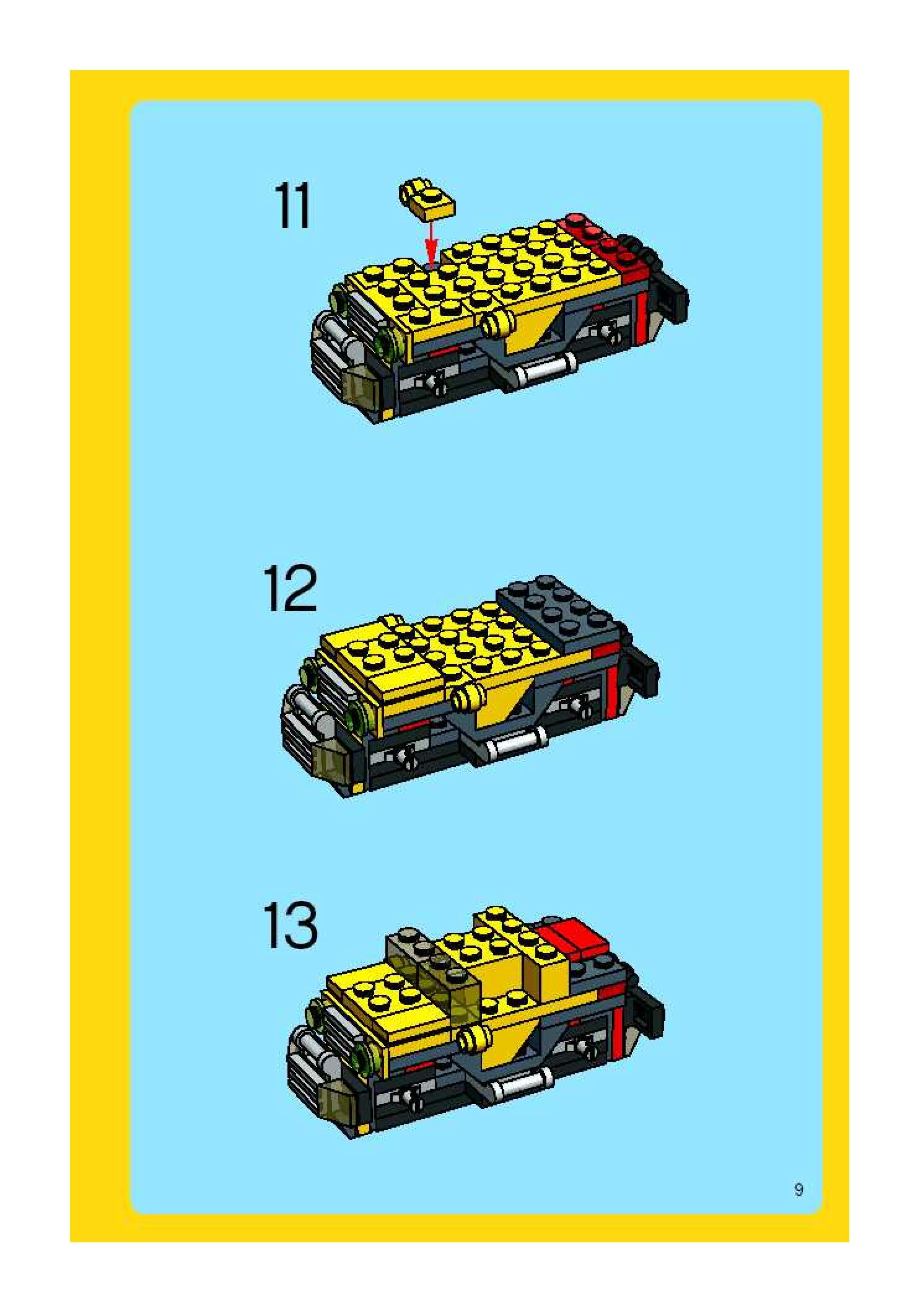 11

12

13

9