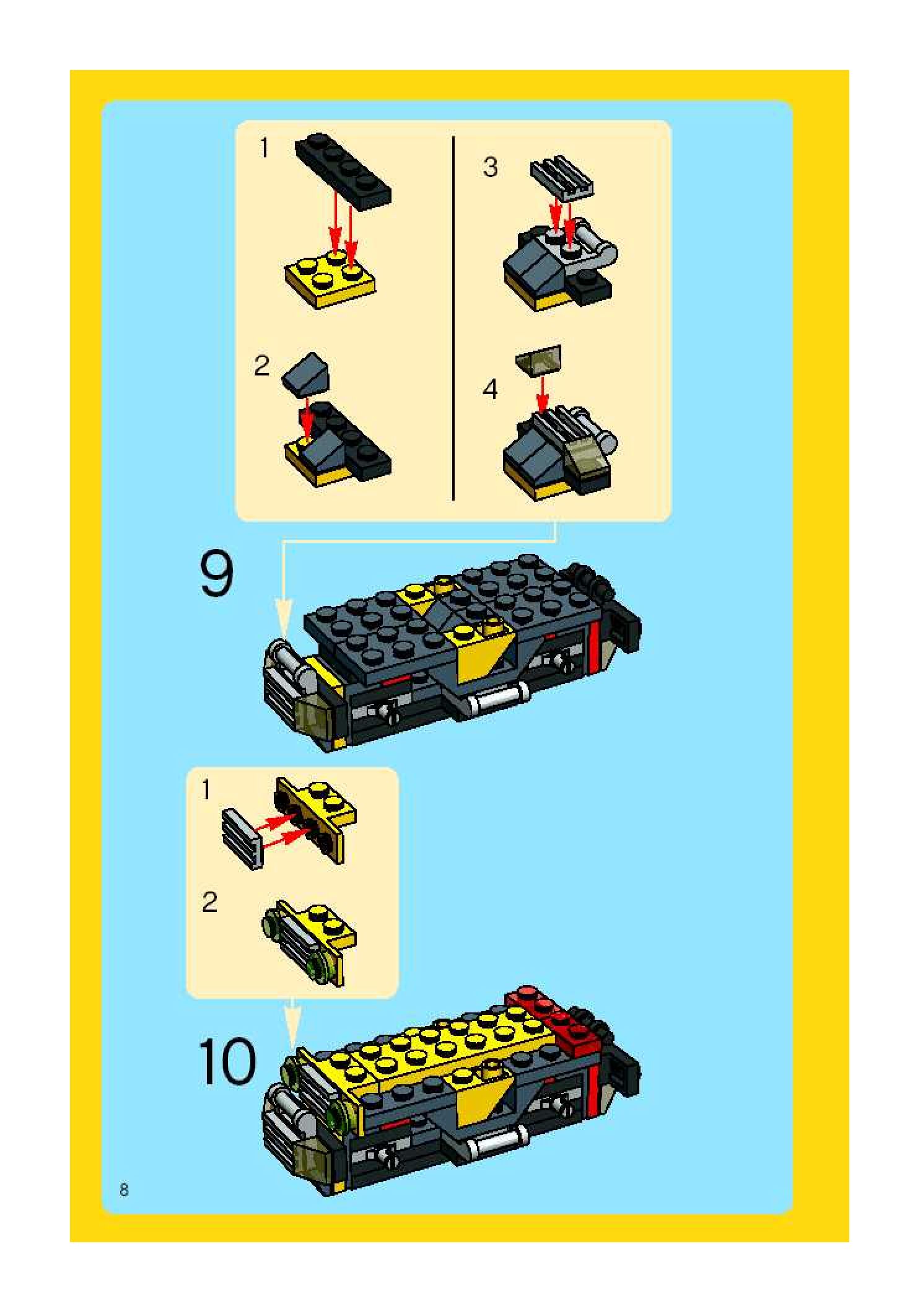 1

2

3

4

9

1

2

10

8