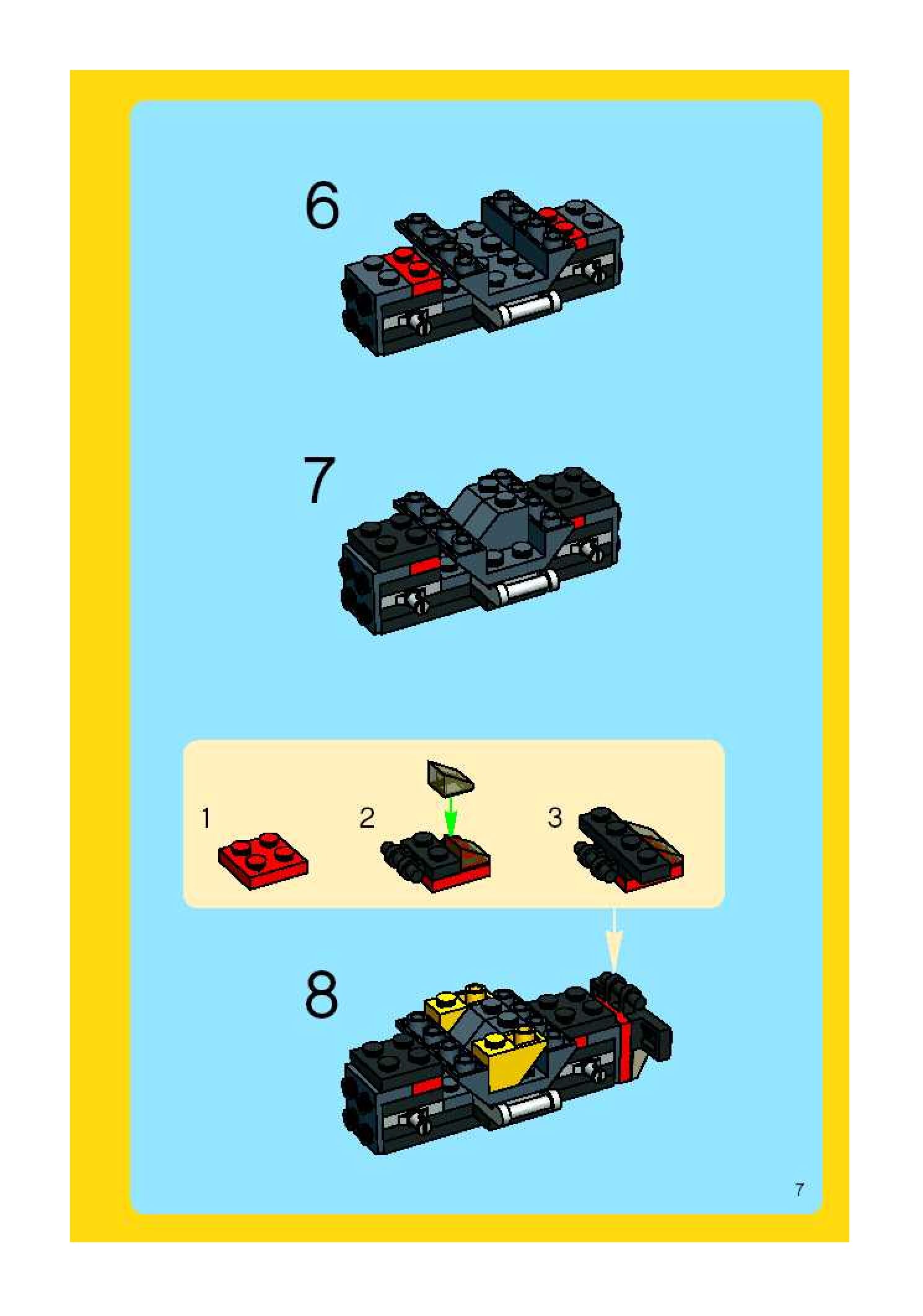 6

7

1

2

3

8

7