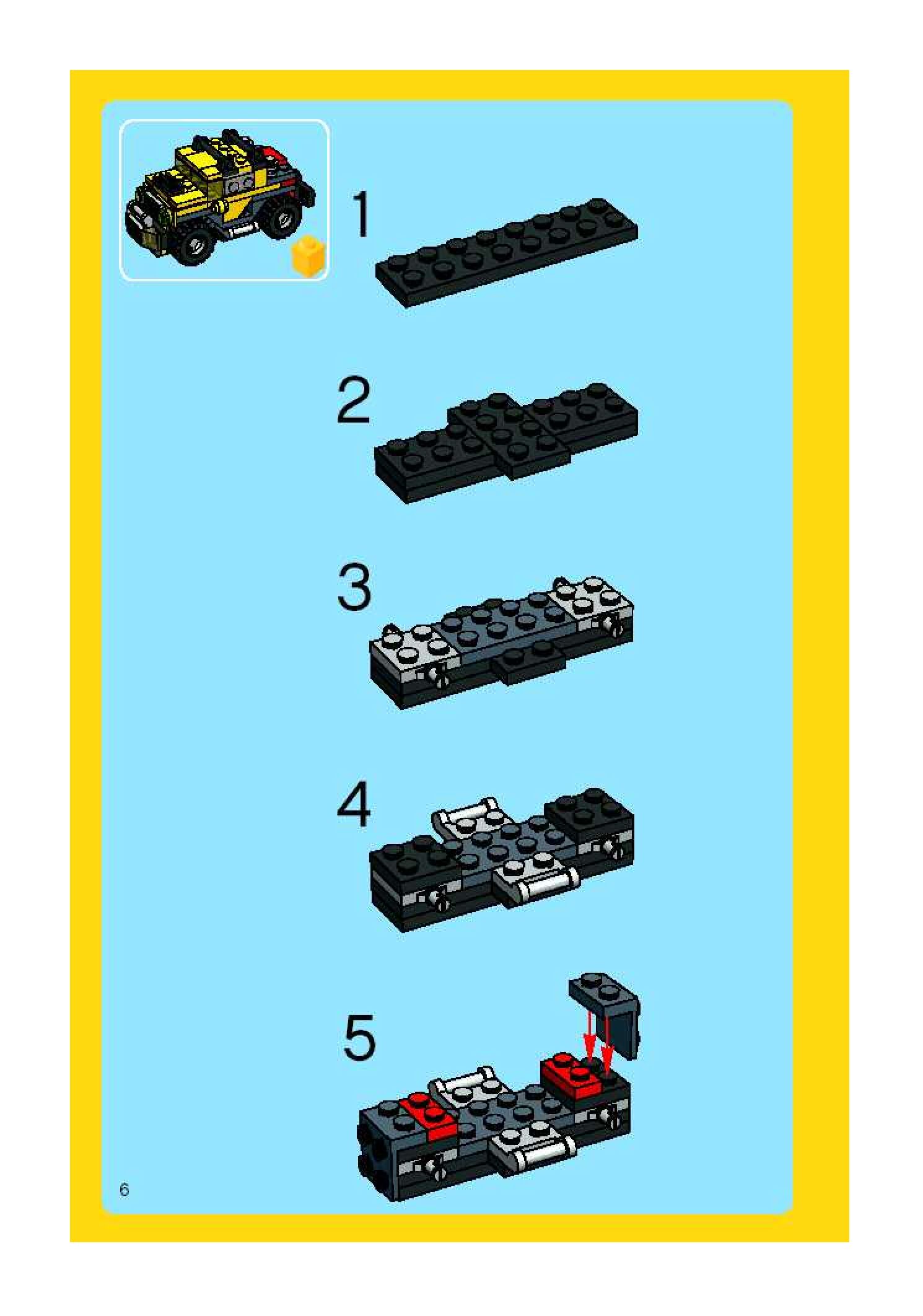 1

2

3

4

5

6