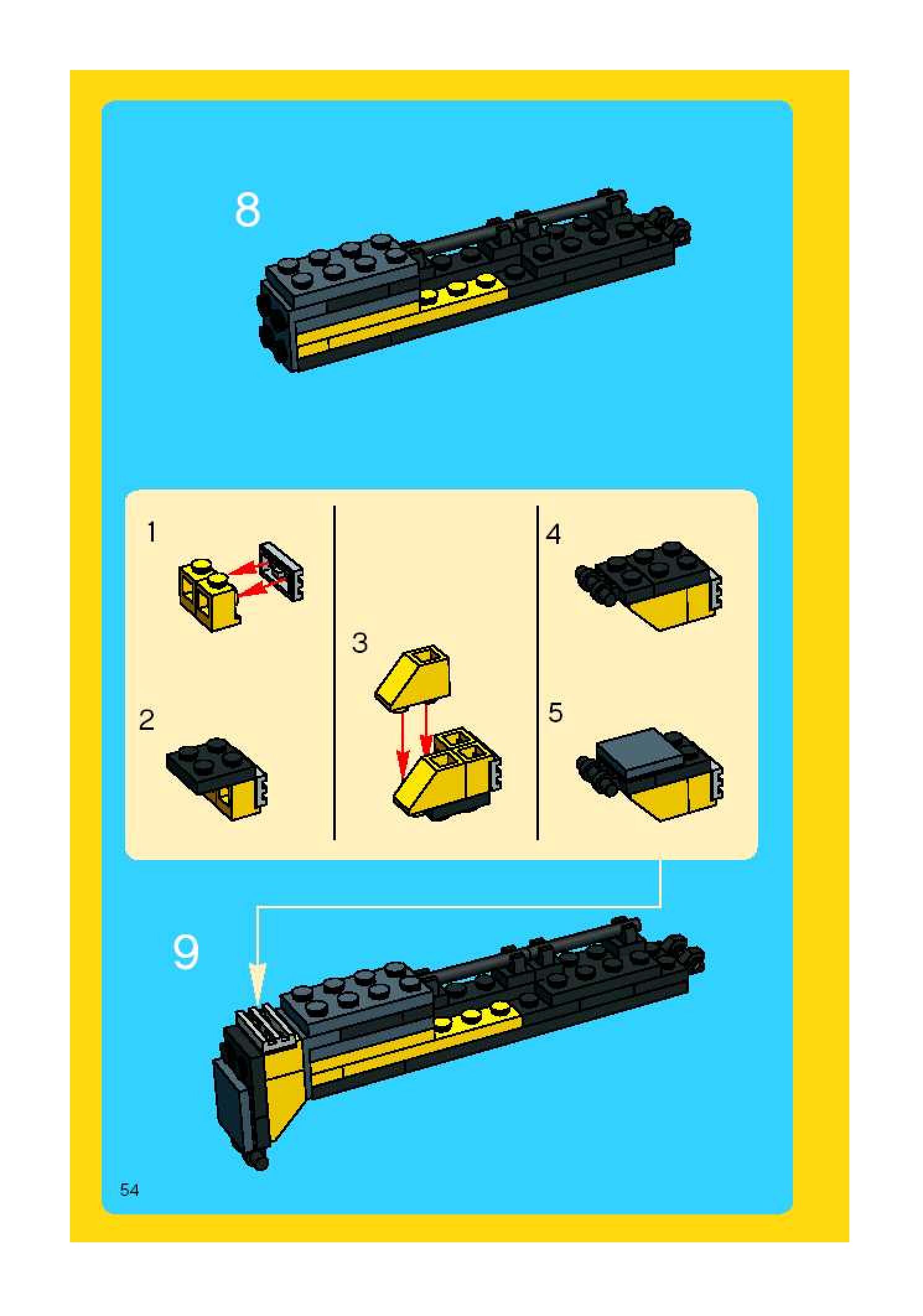 8

1

2

3

4

5

9

54