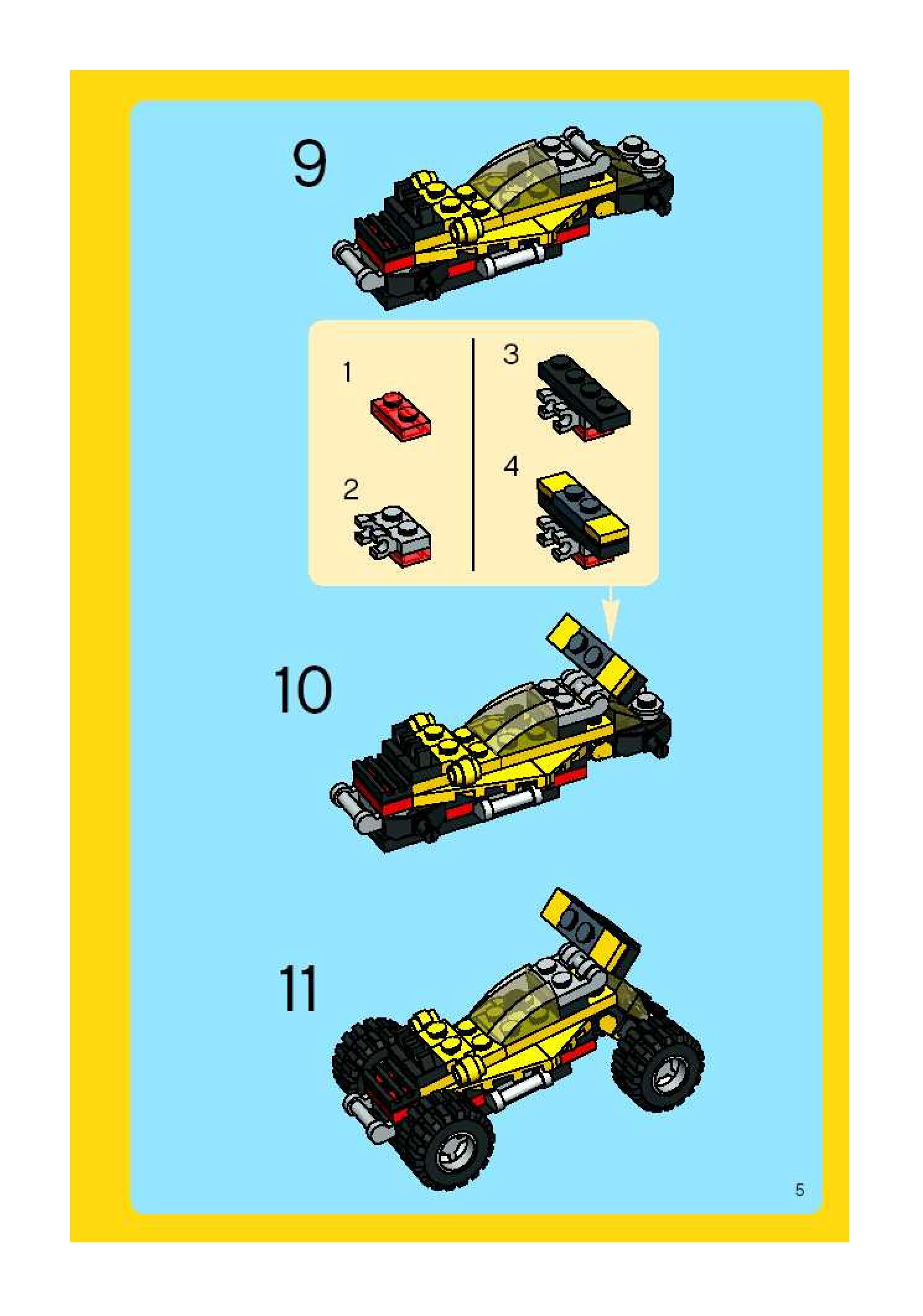 9

1

2

3

4

10

11

5