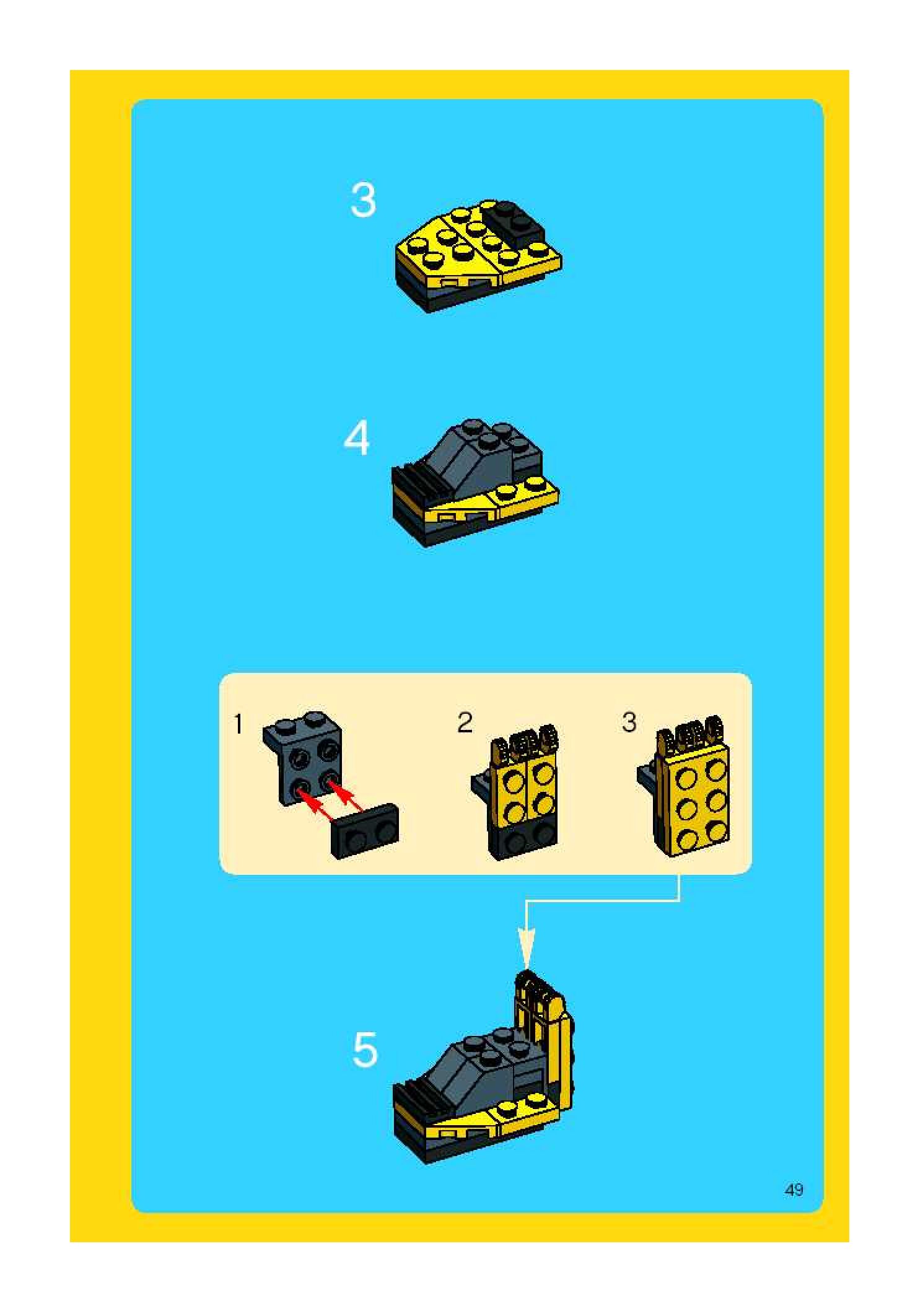 3

4

1

2

3

5

49