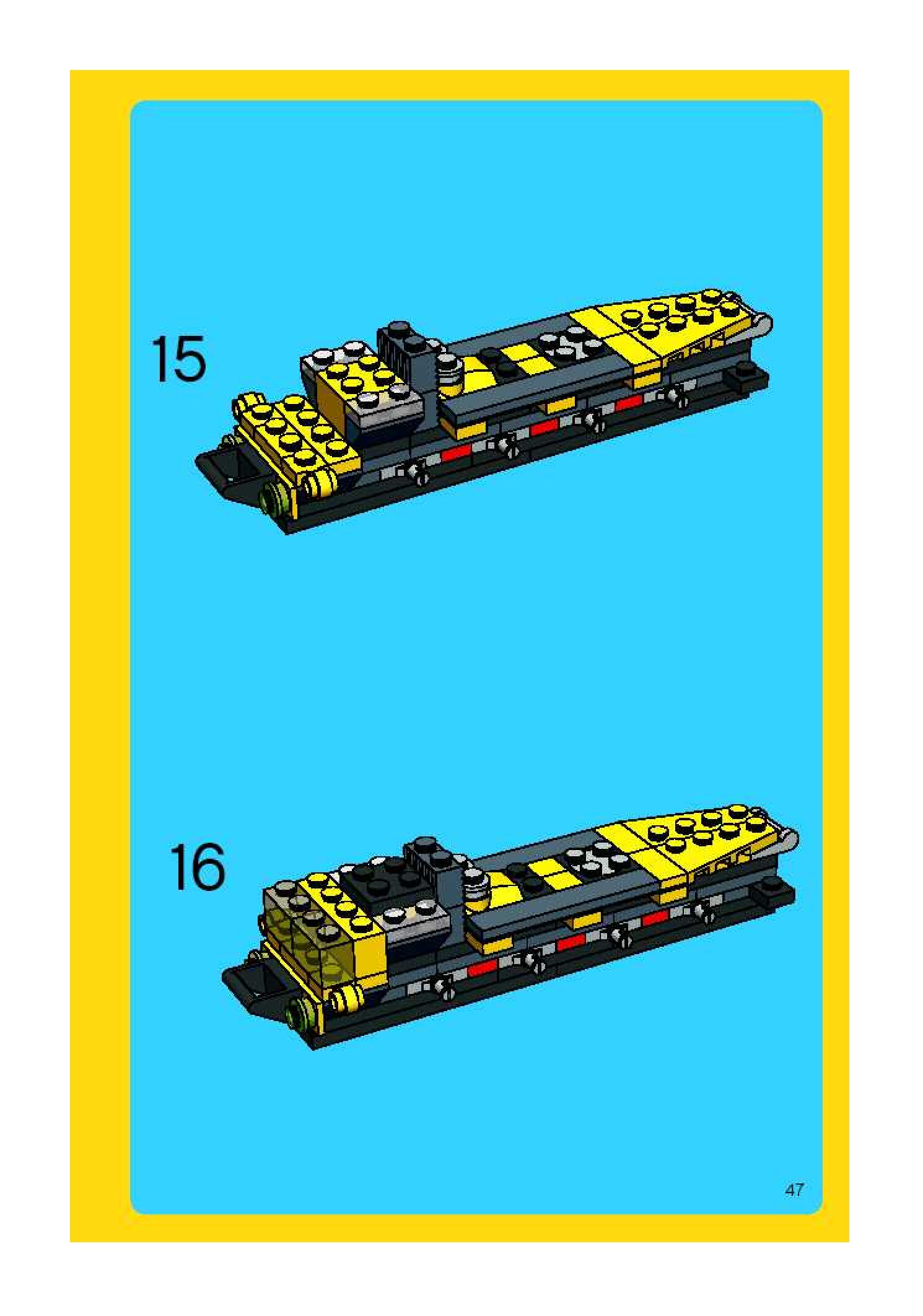 15

16

47