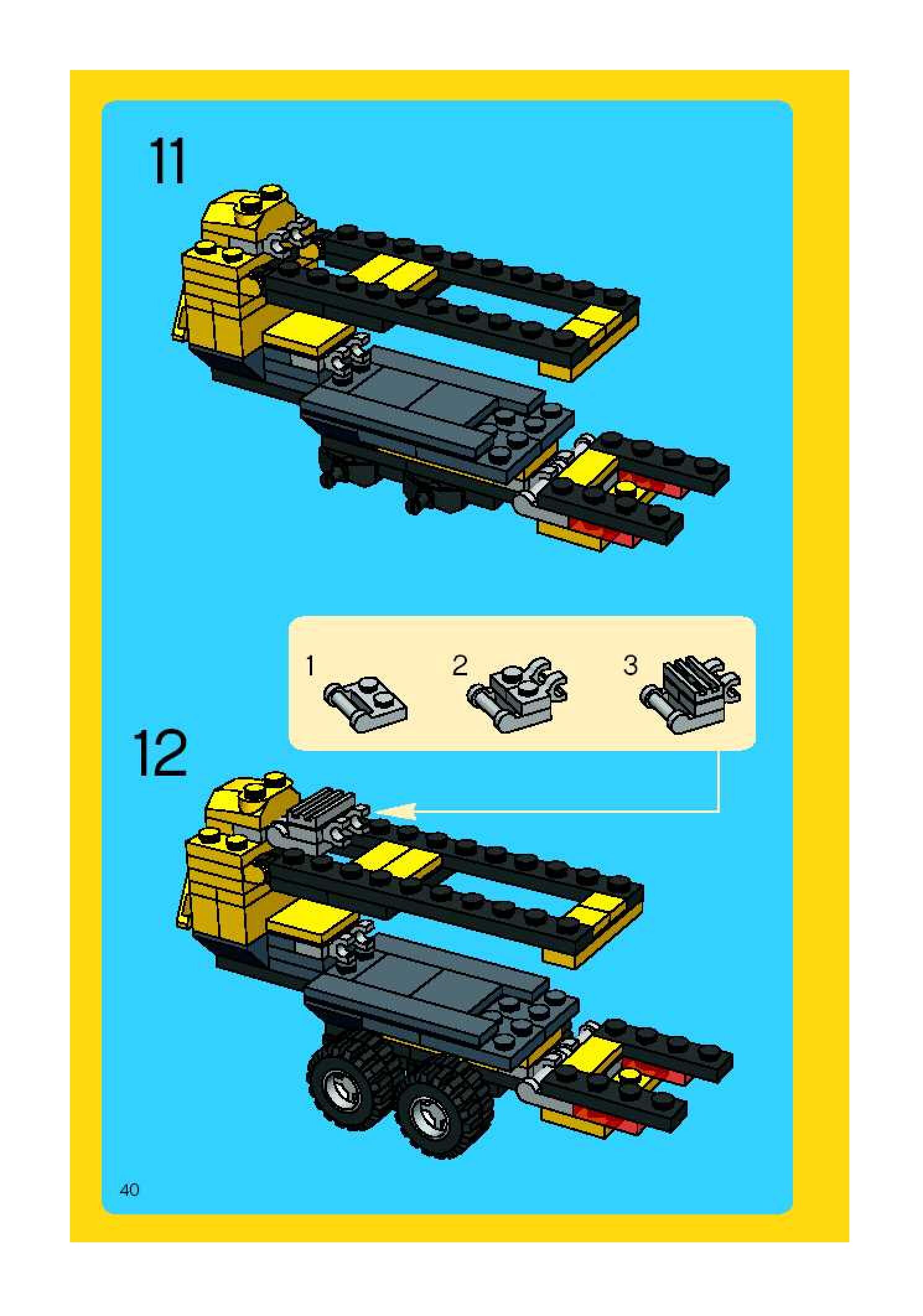 11

1
2
3

12

40