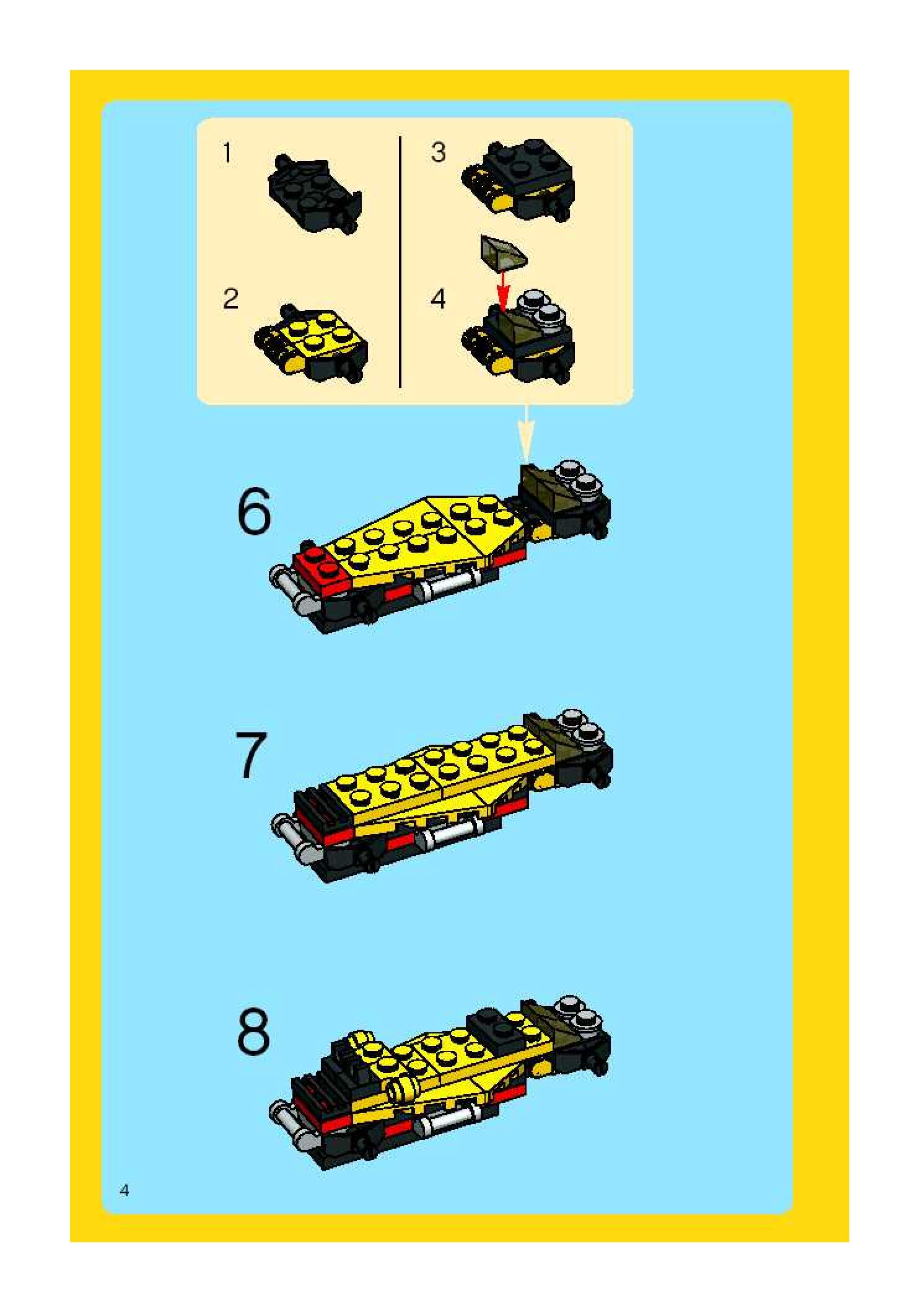 1

2

3

4

6

7

8

4