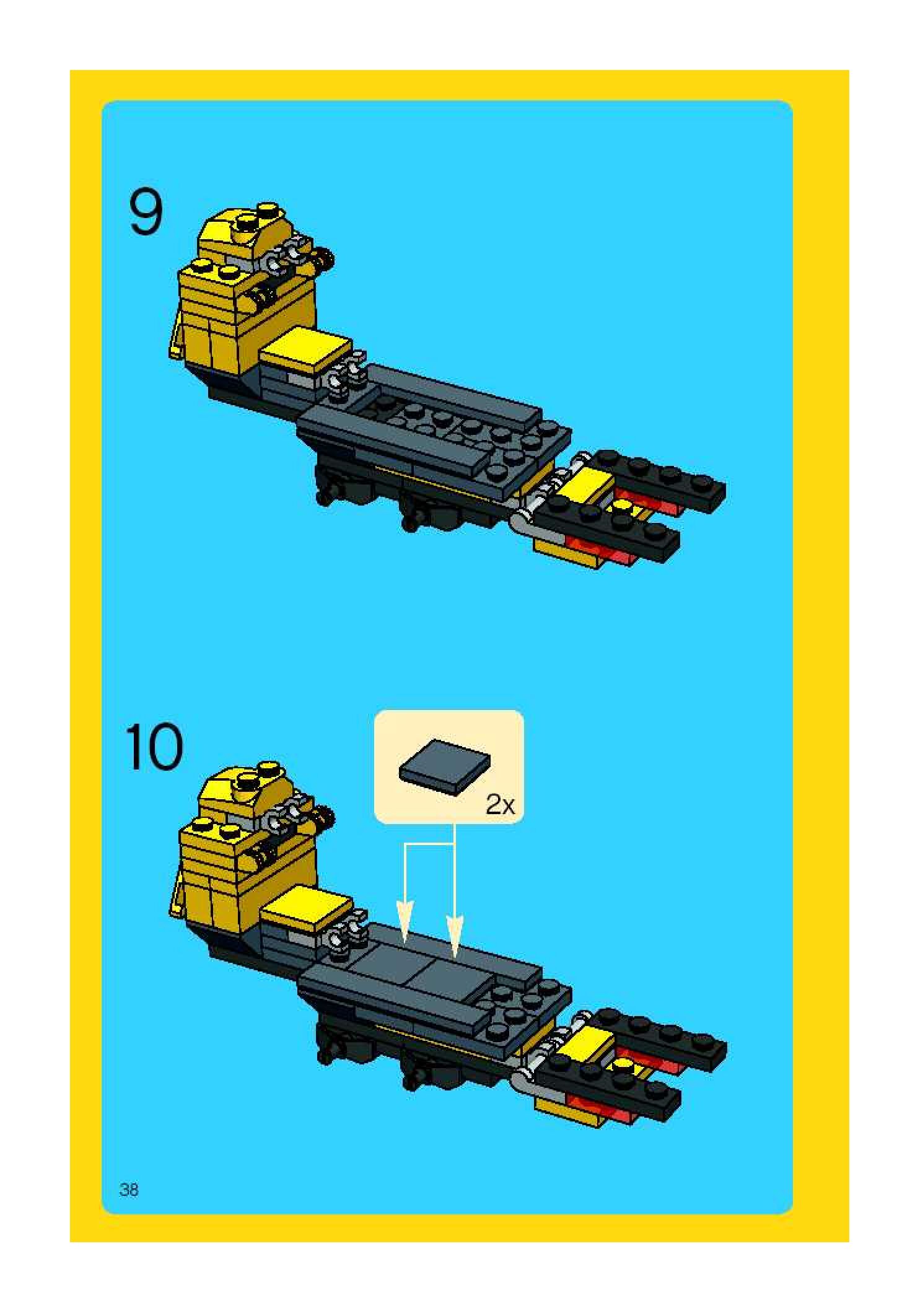 9

10

2x

38