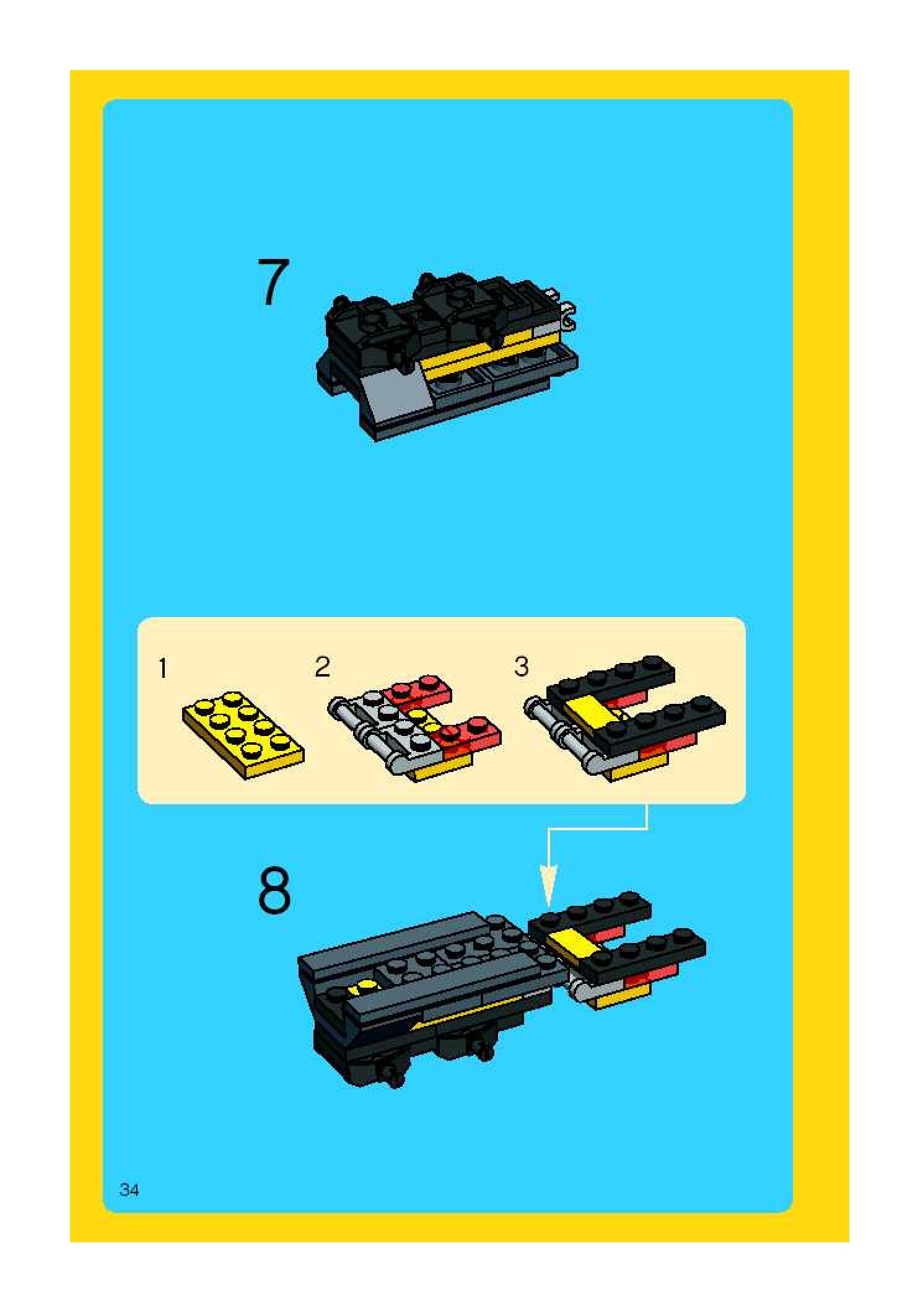 7

1

2

3

8

34