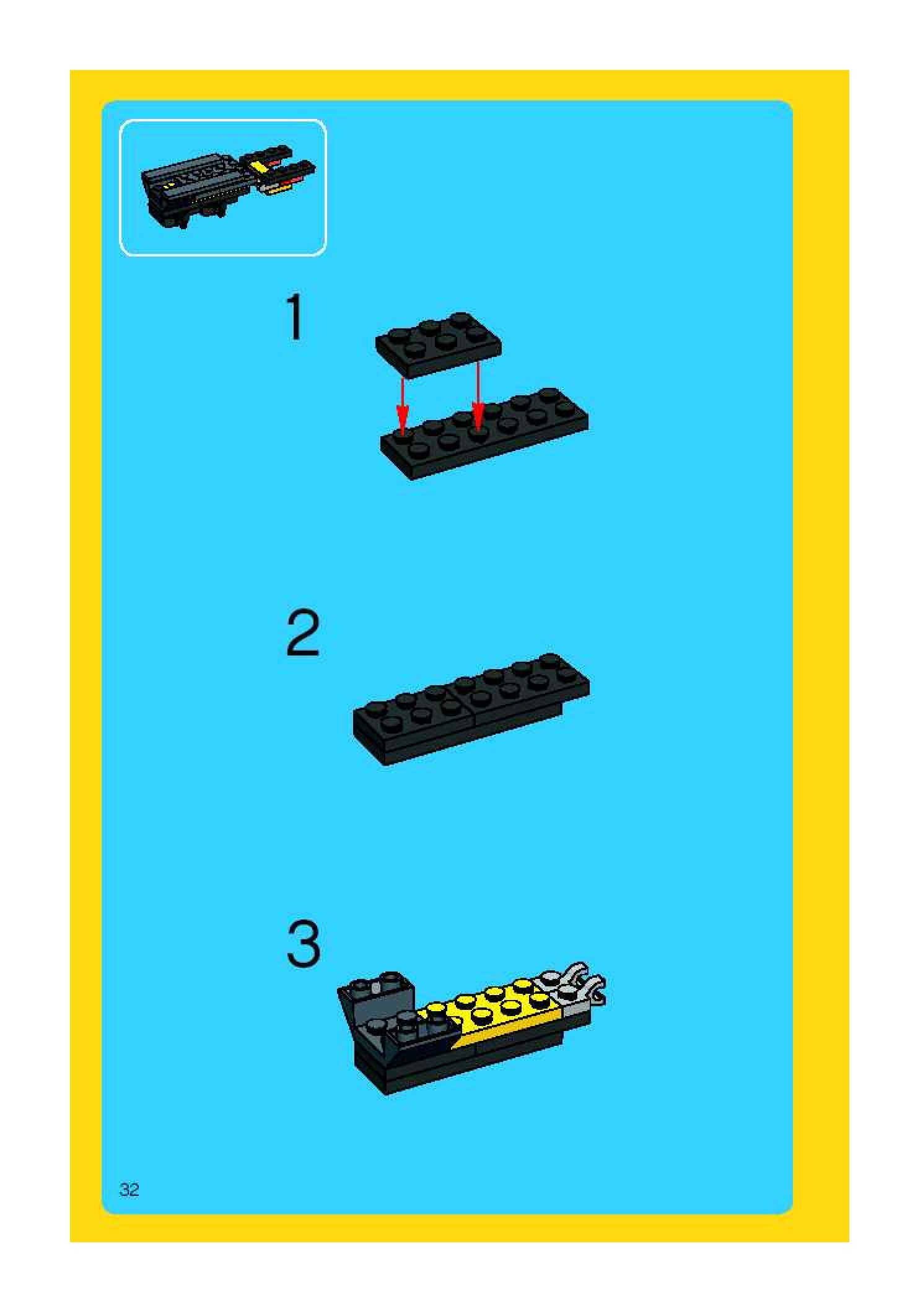 1

2

3

32