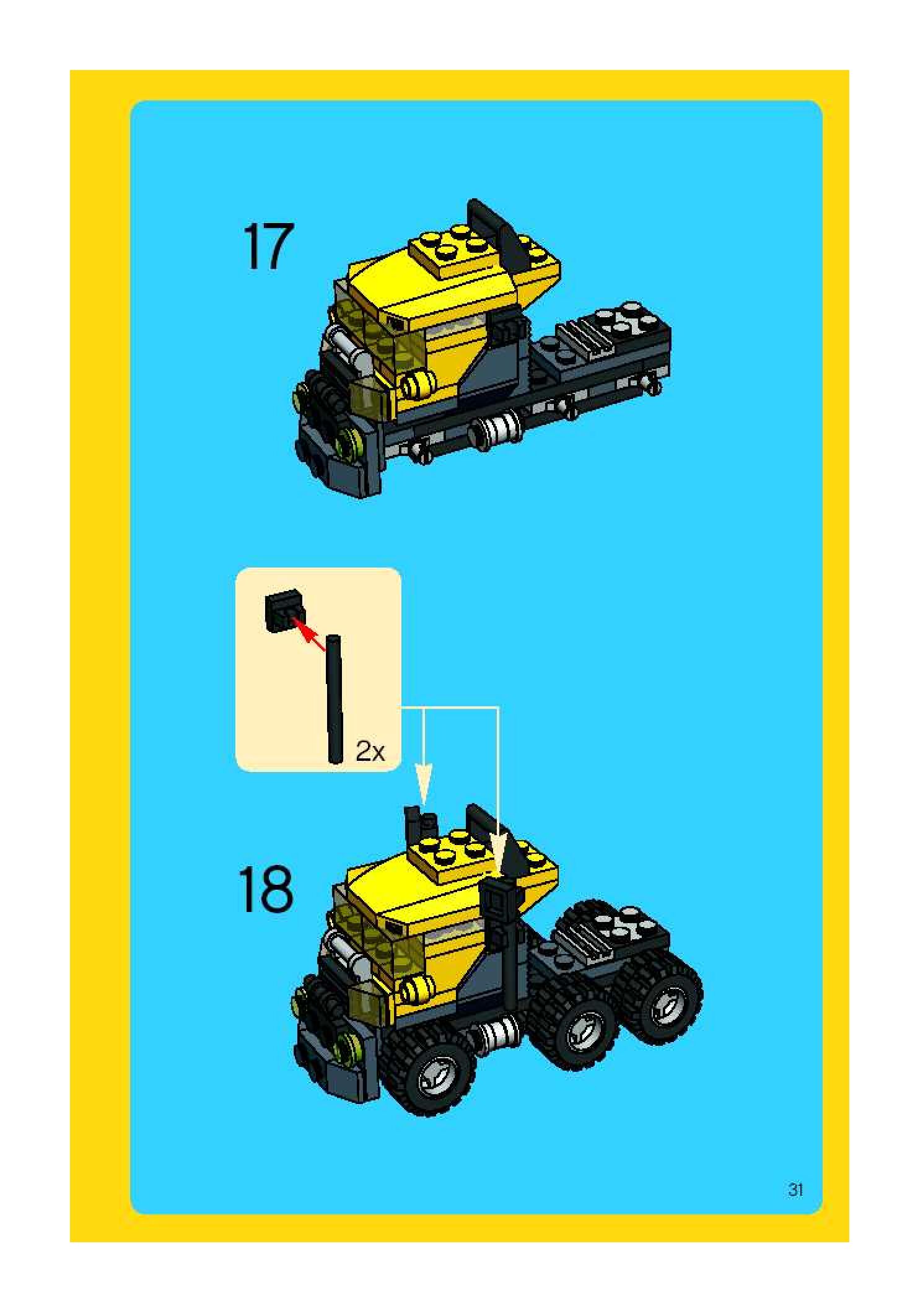 17

2x

18

31