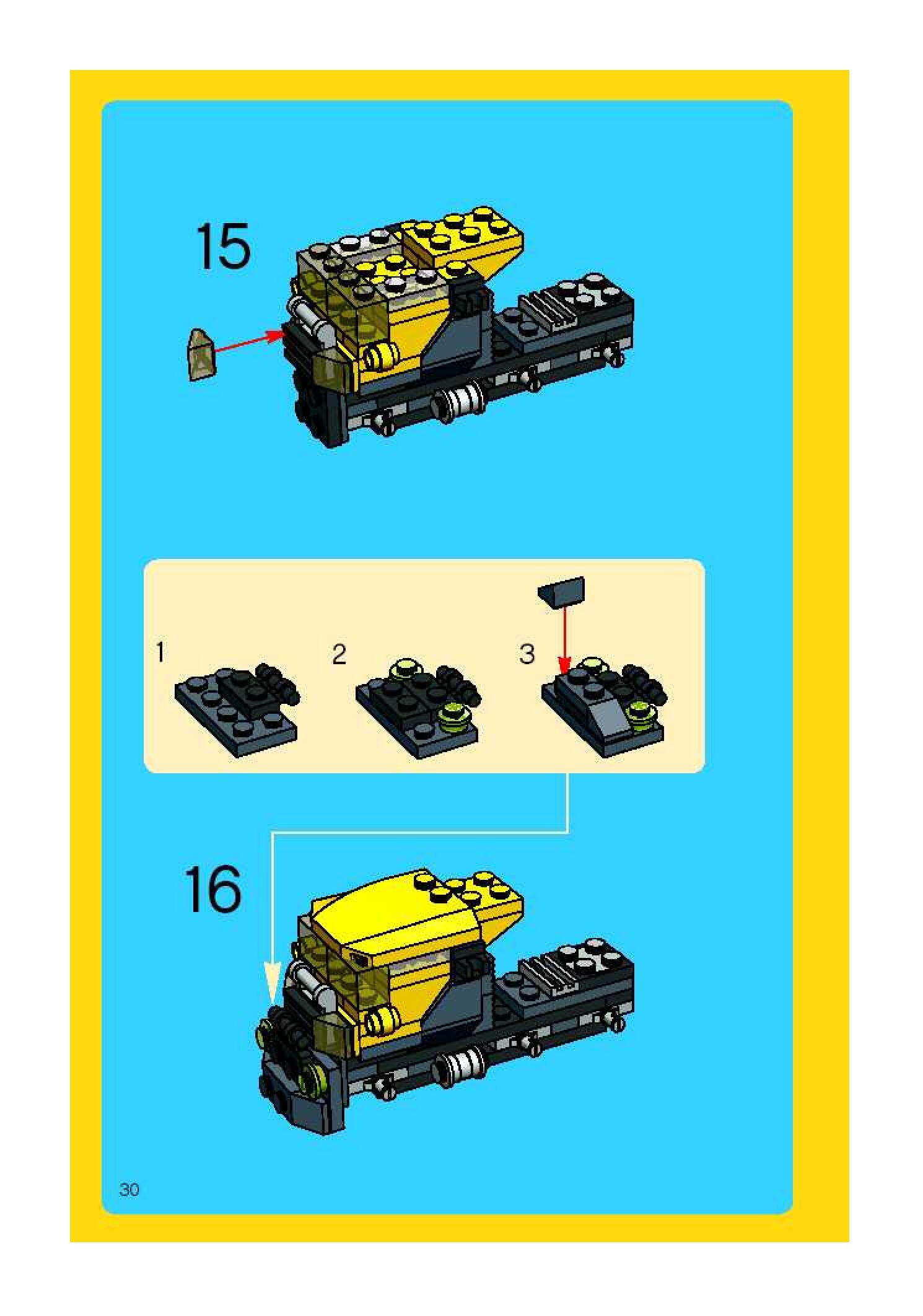 15

1

2

3

16

30