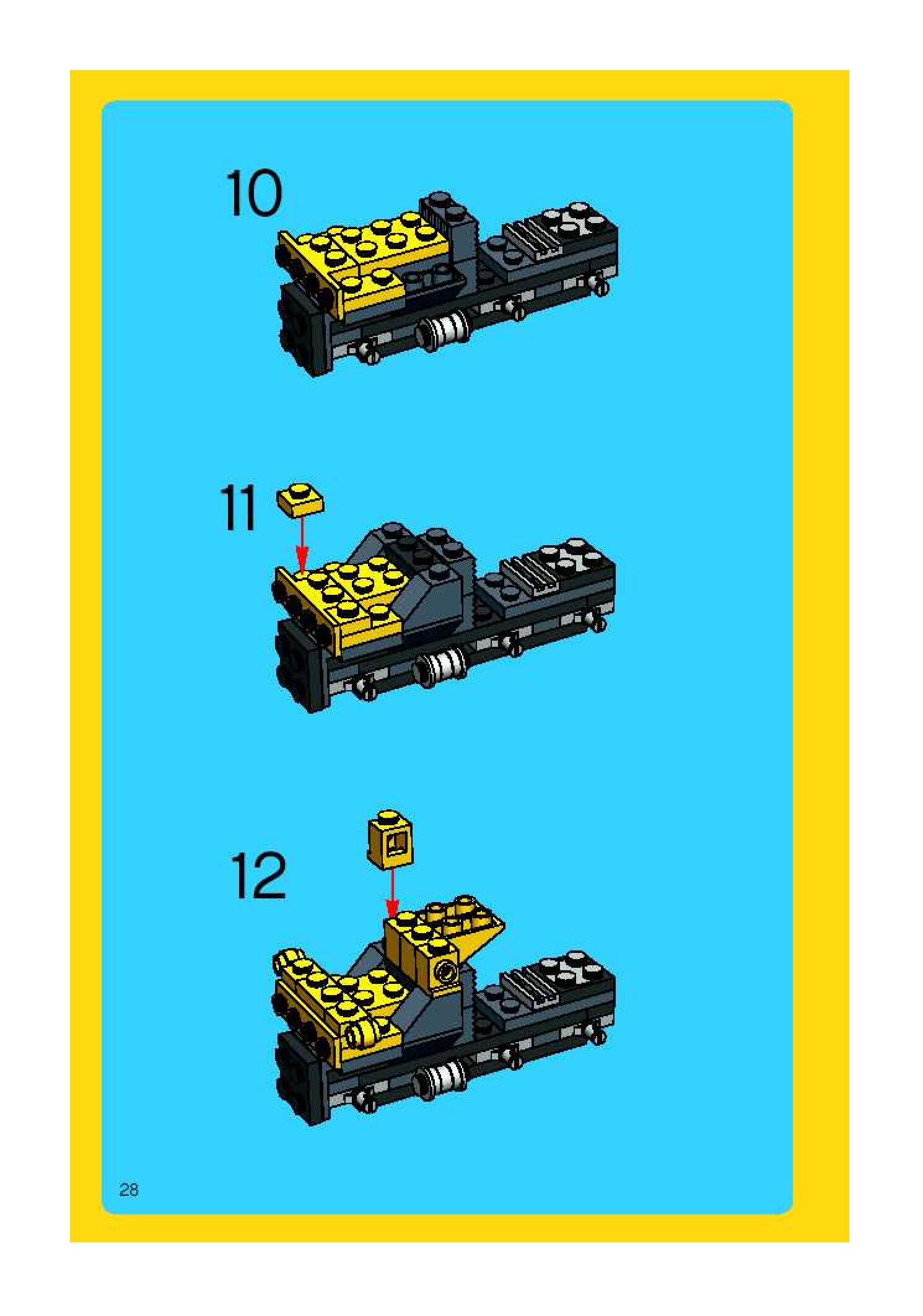 10

11

12

28