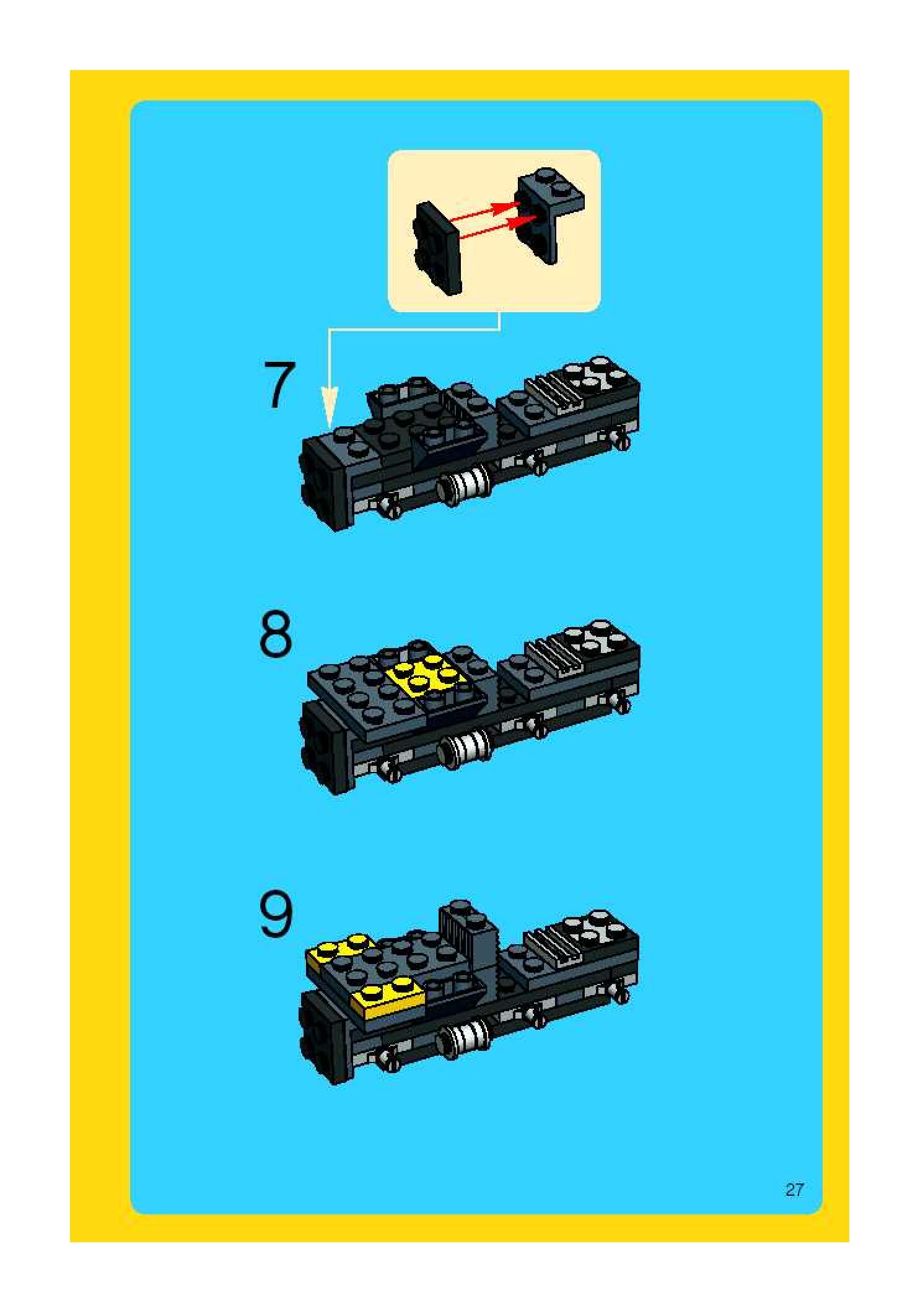 7

8

9

27