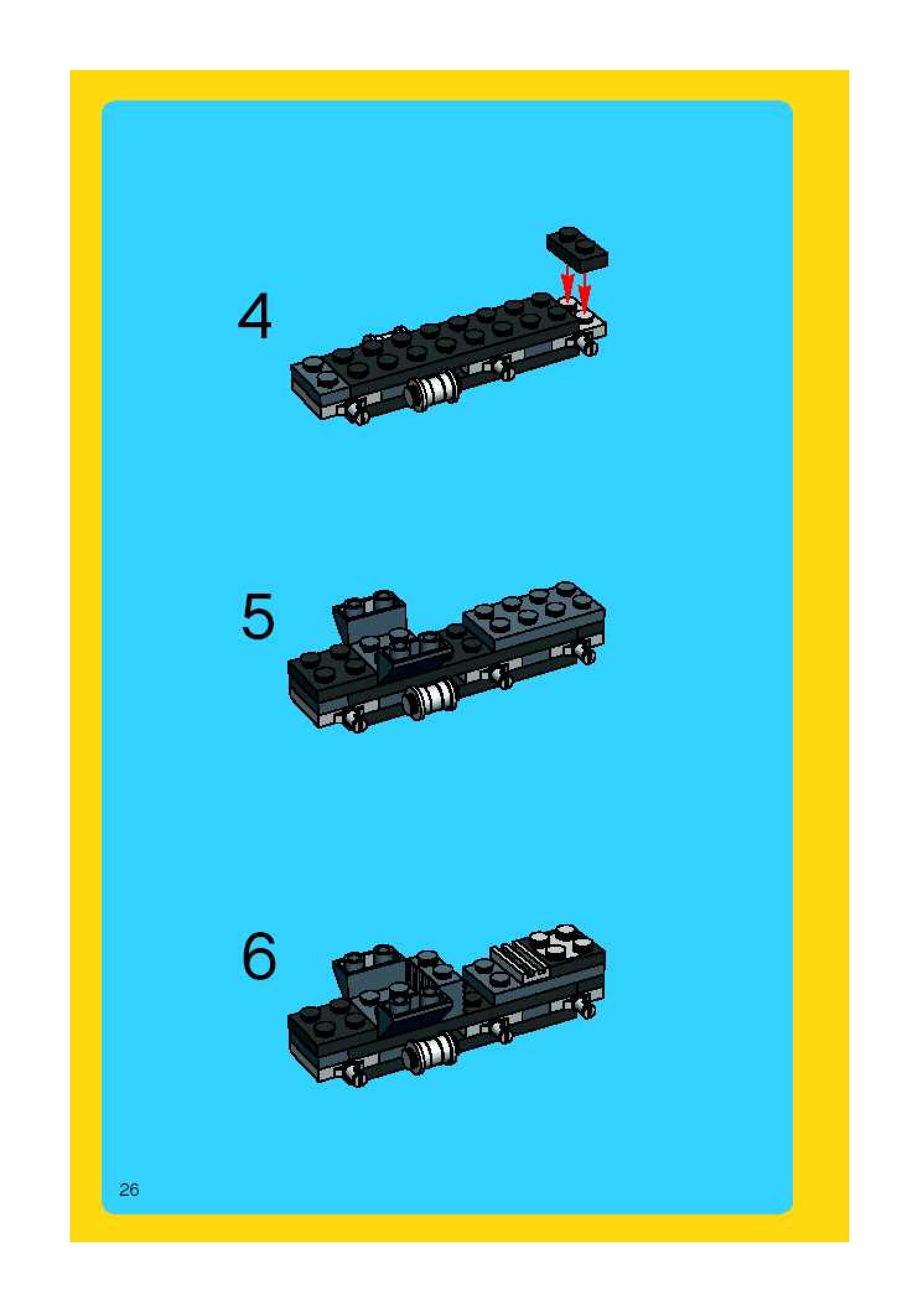 4

5

6

26