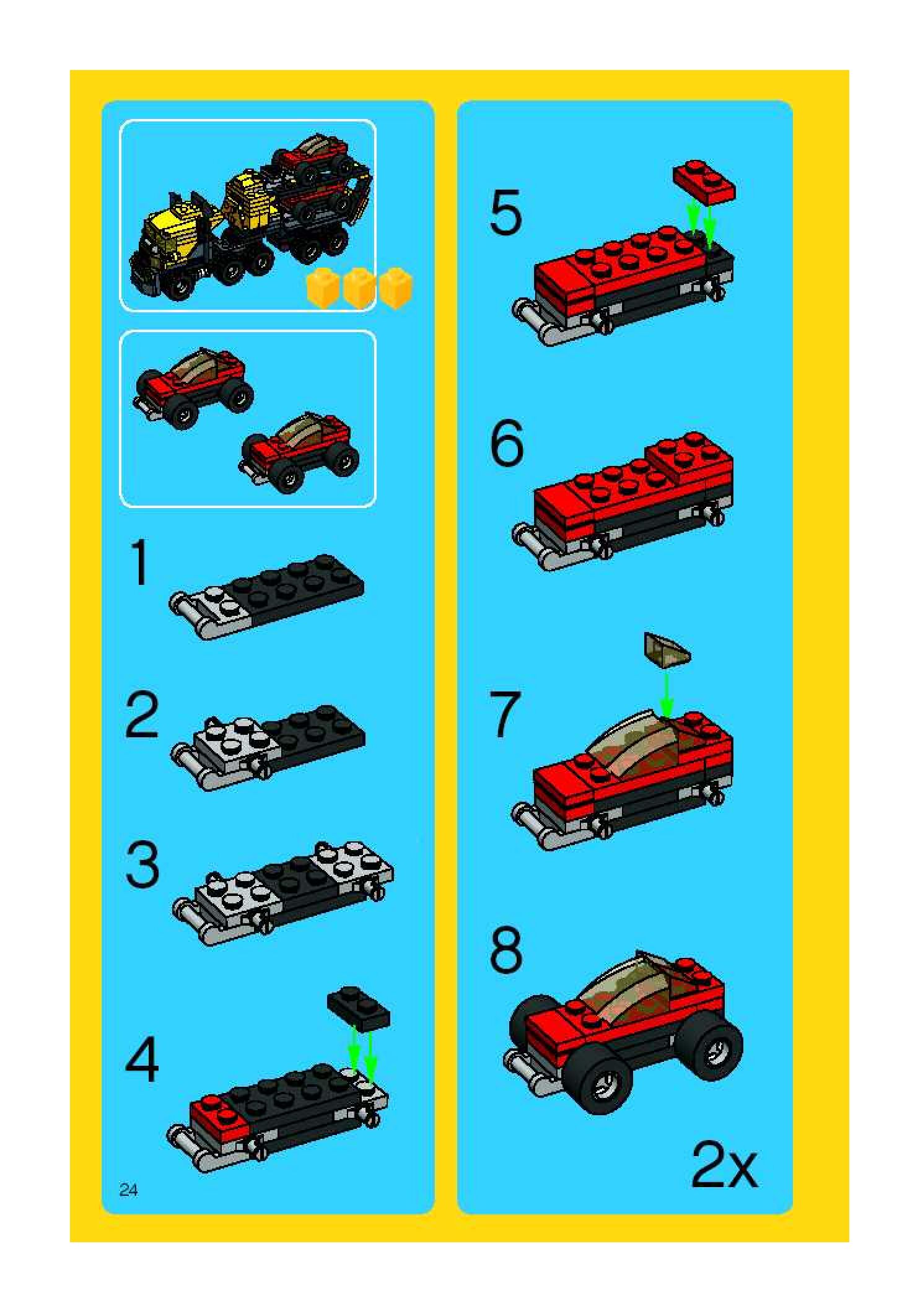 1

2

3

4

24

5

6

7

8

2x