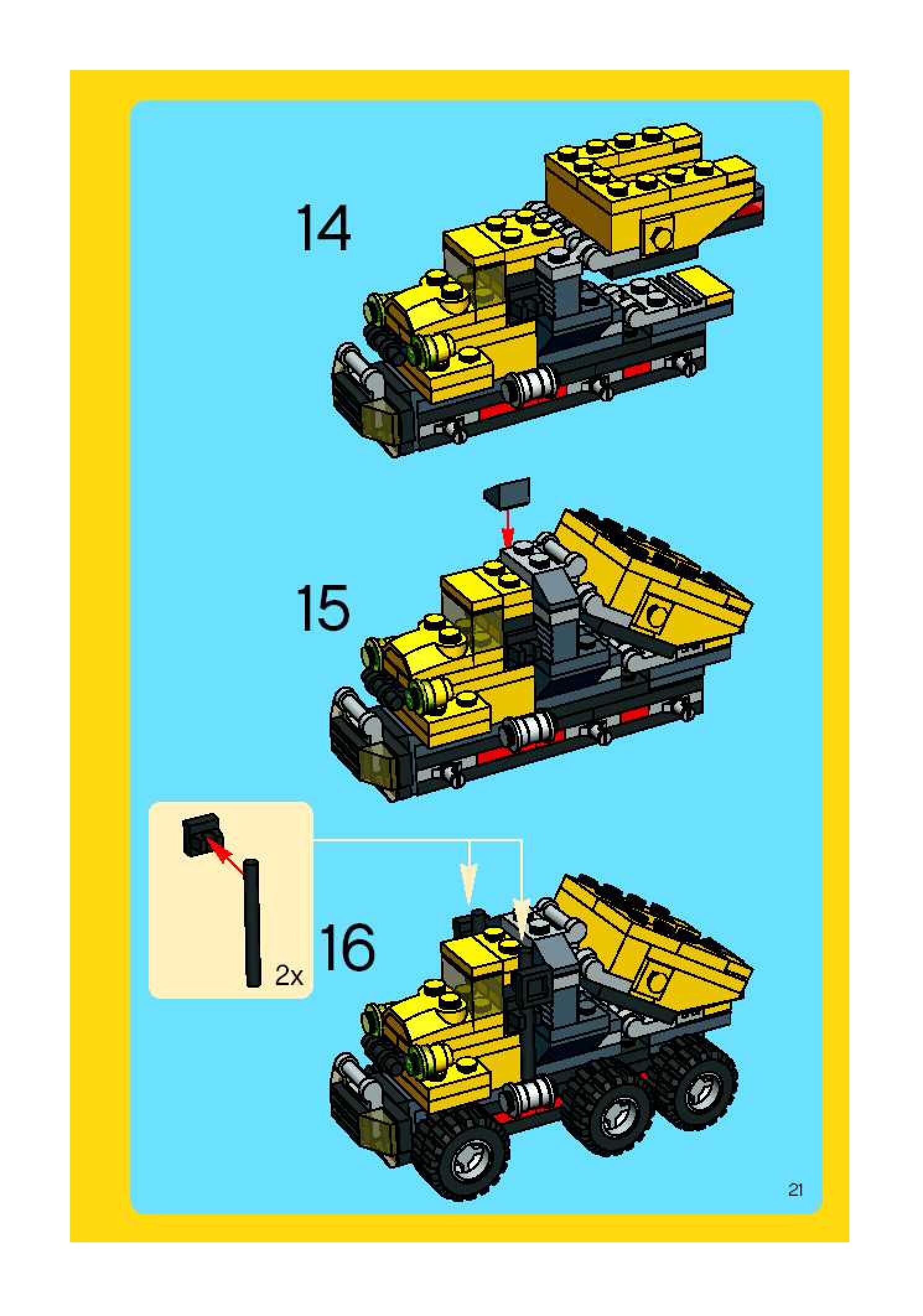 14

15

2x

16

21