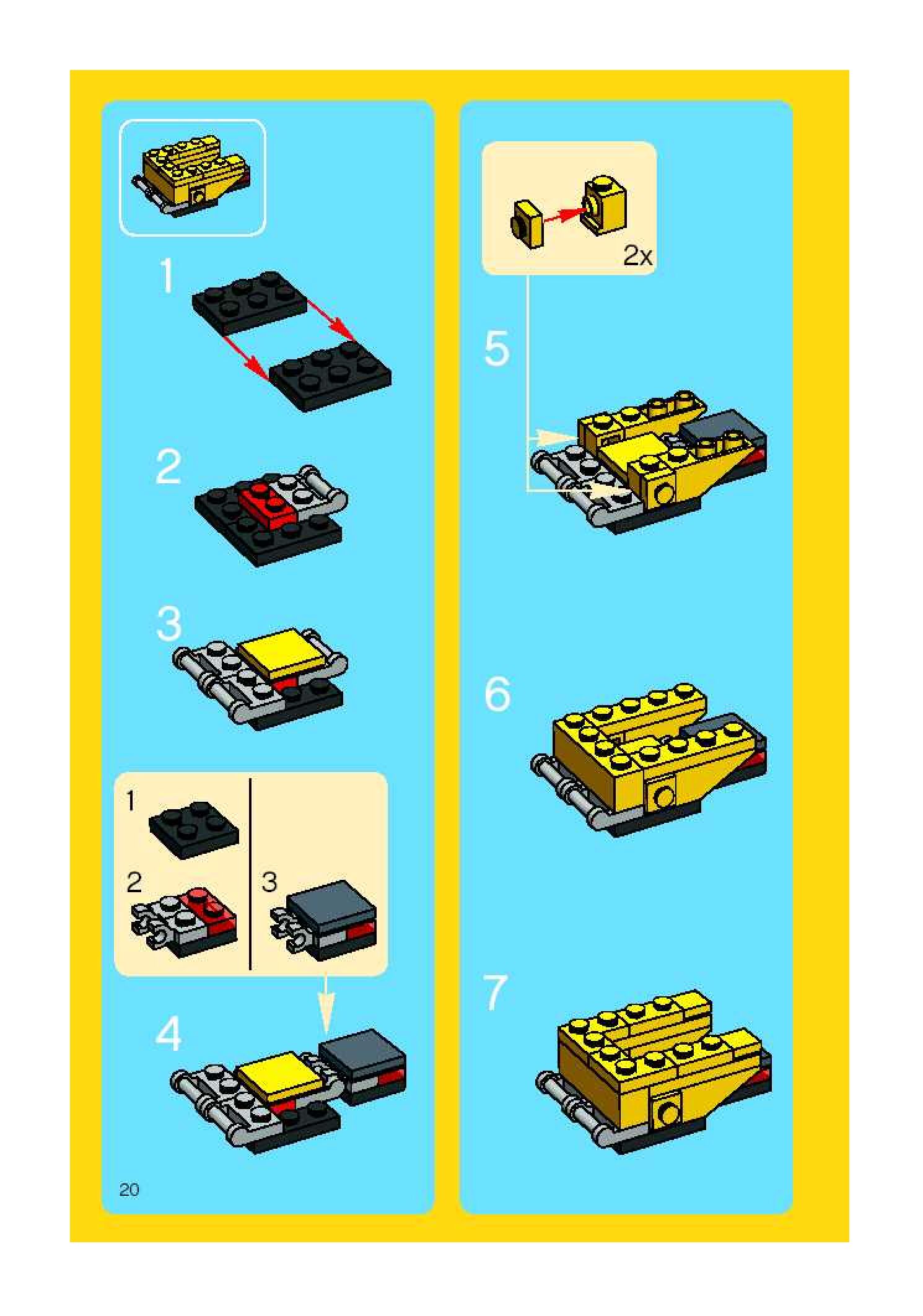 1

2

3

1

2

3

4

20

2x

5

6

7