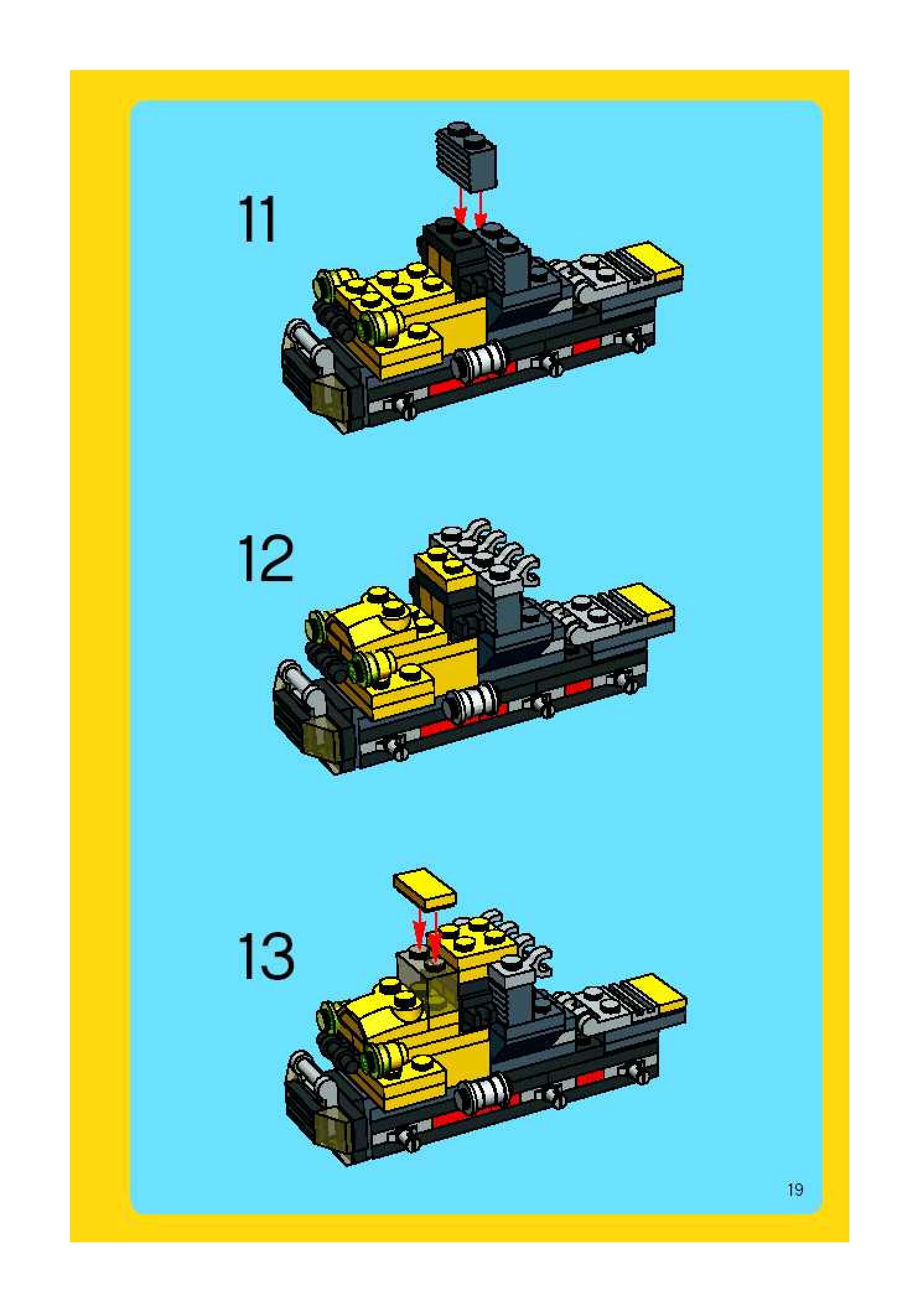 11

12

13

19