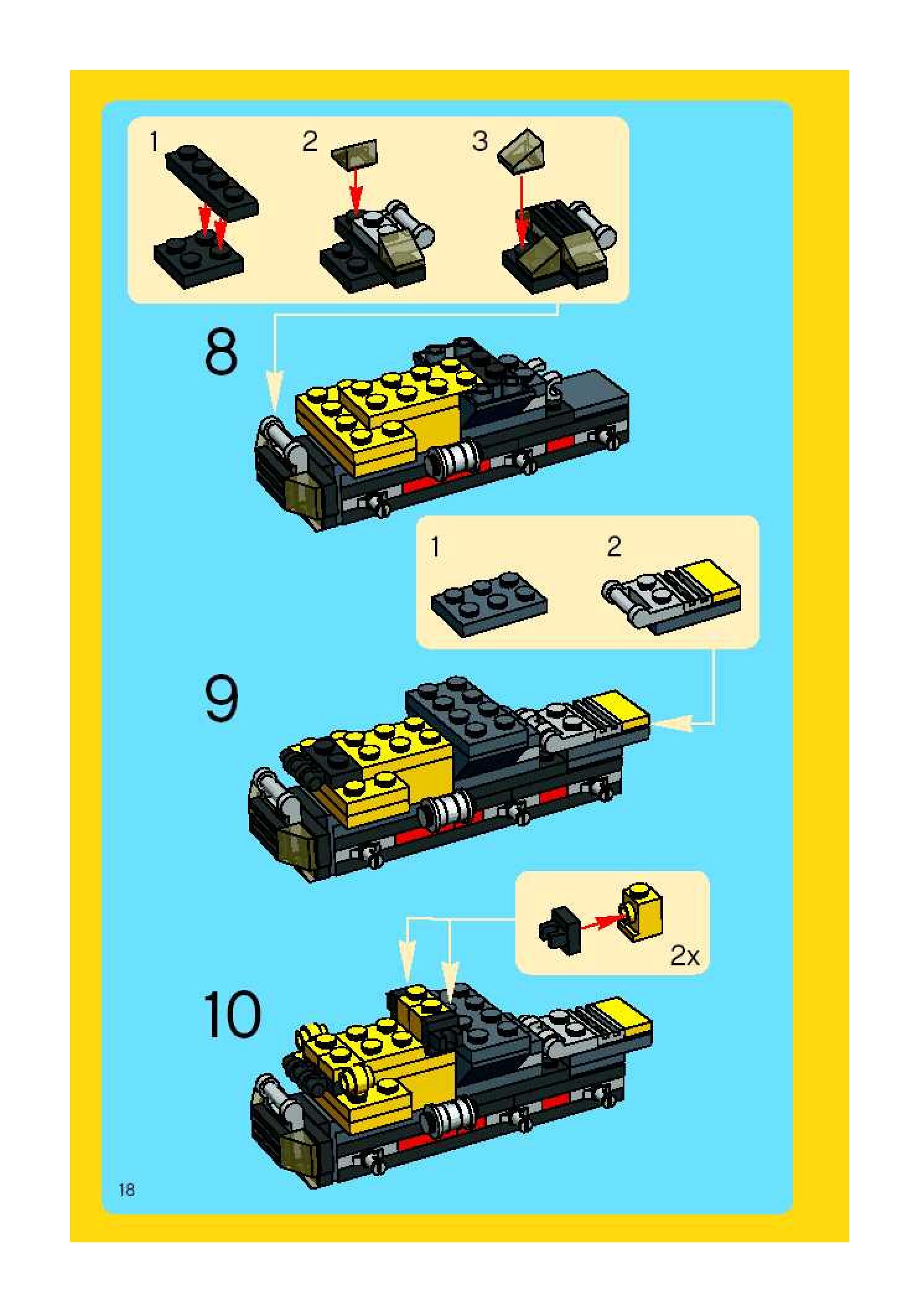 1

2

3

8

1

2

9

2x

10

18