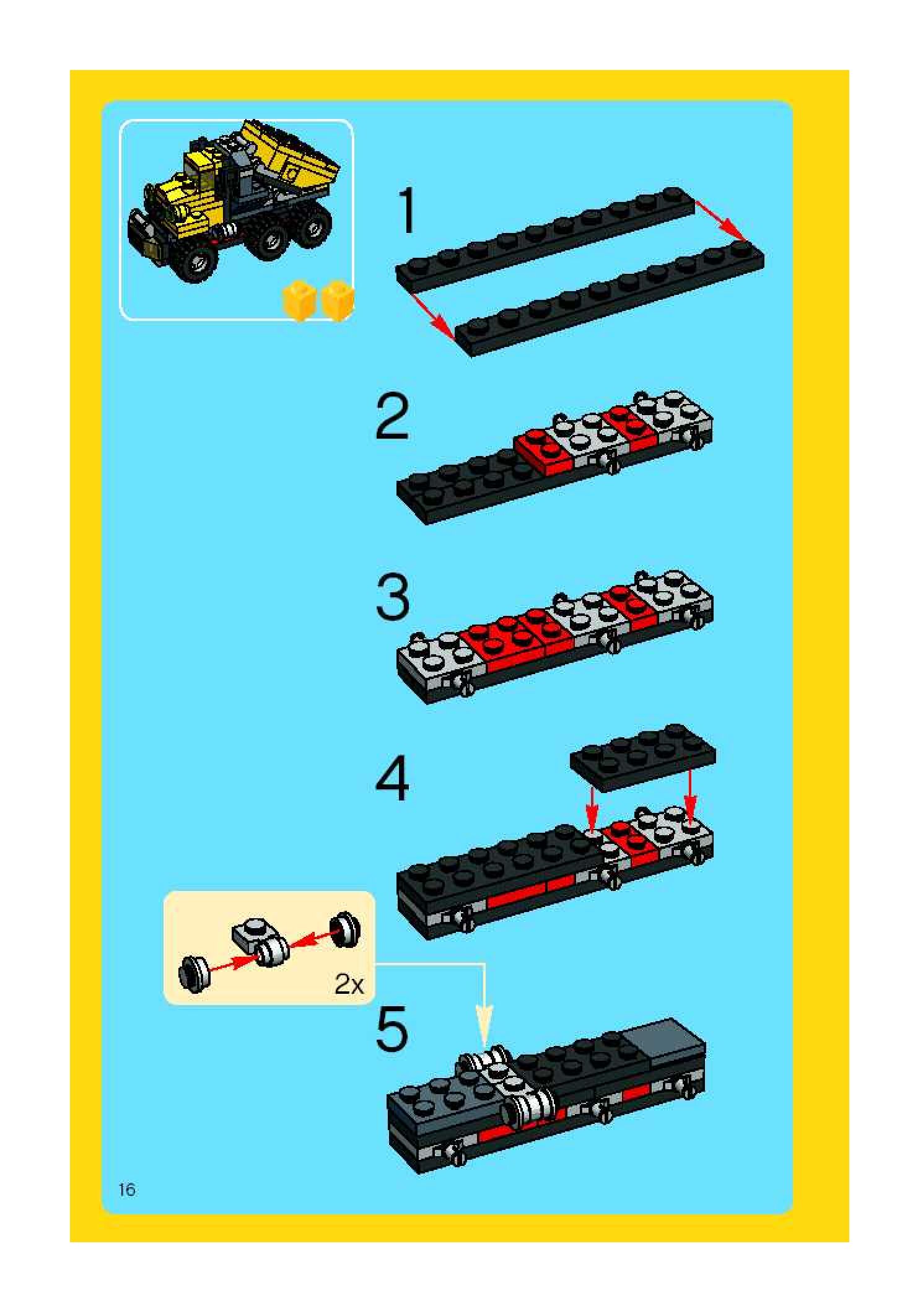 1

2

3

4

2x

5

16