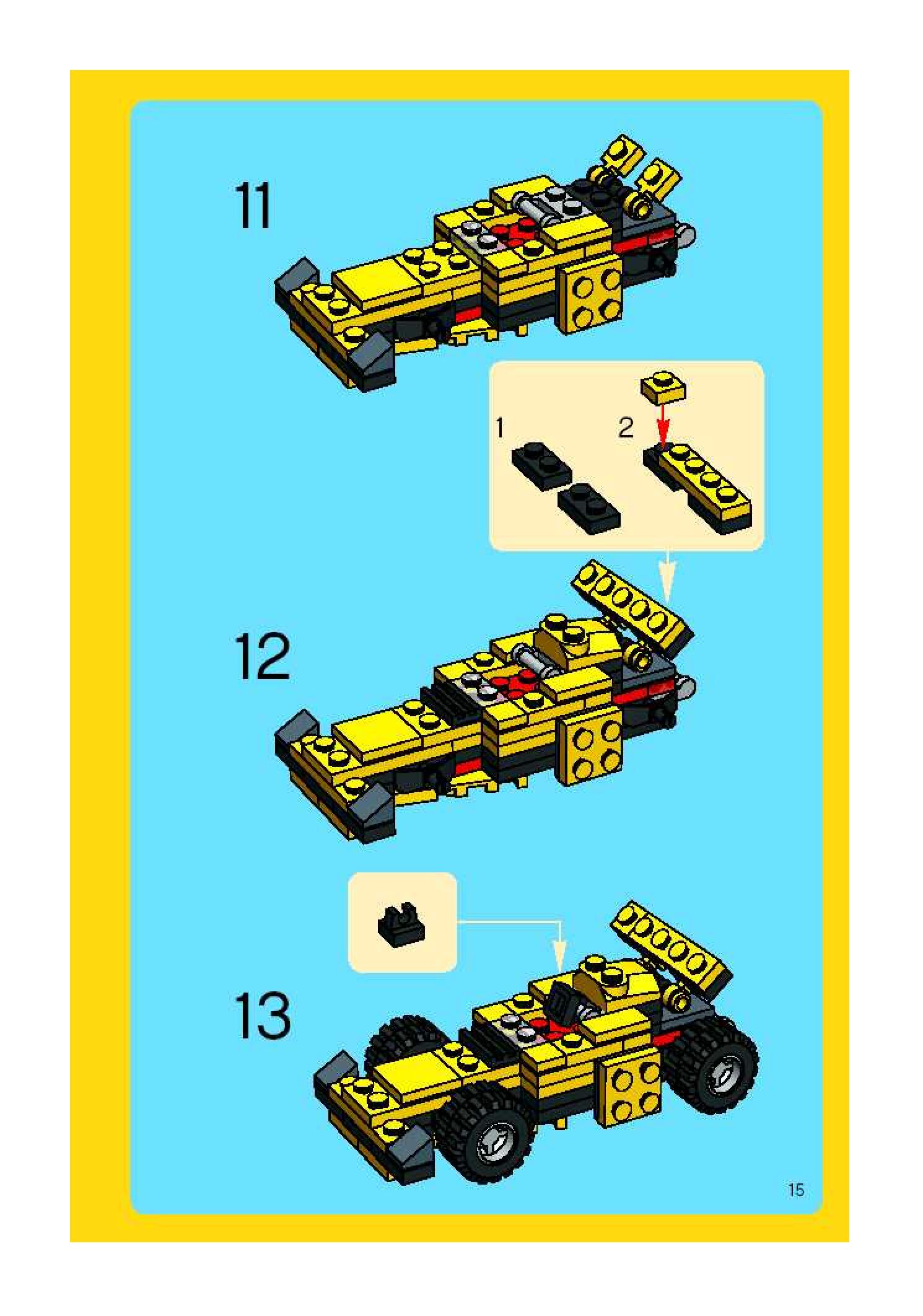 11

1

2

12

13

15