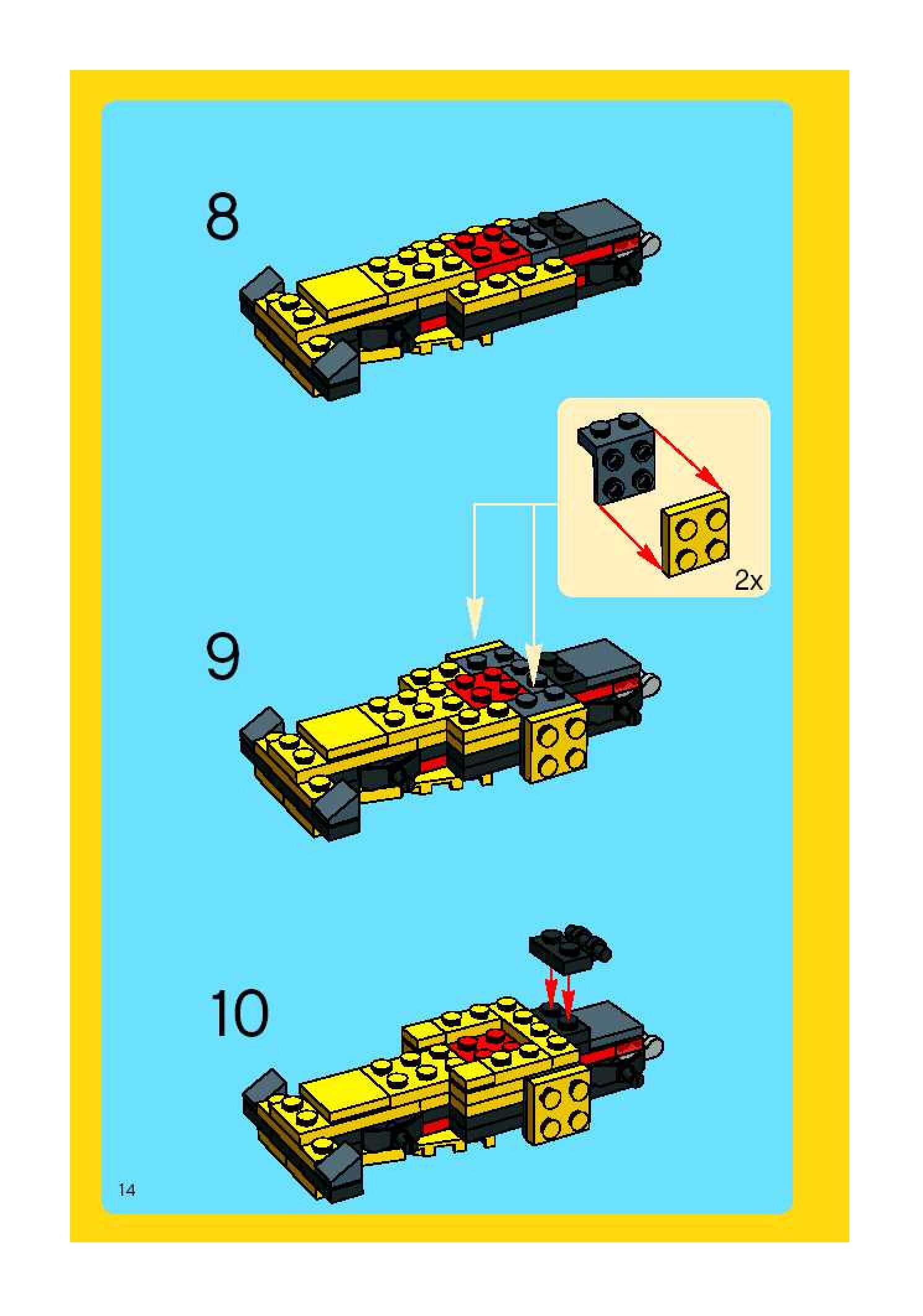 8

2x

9

10

14