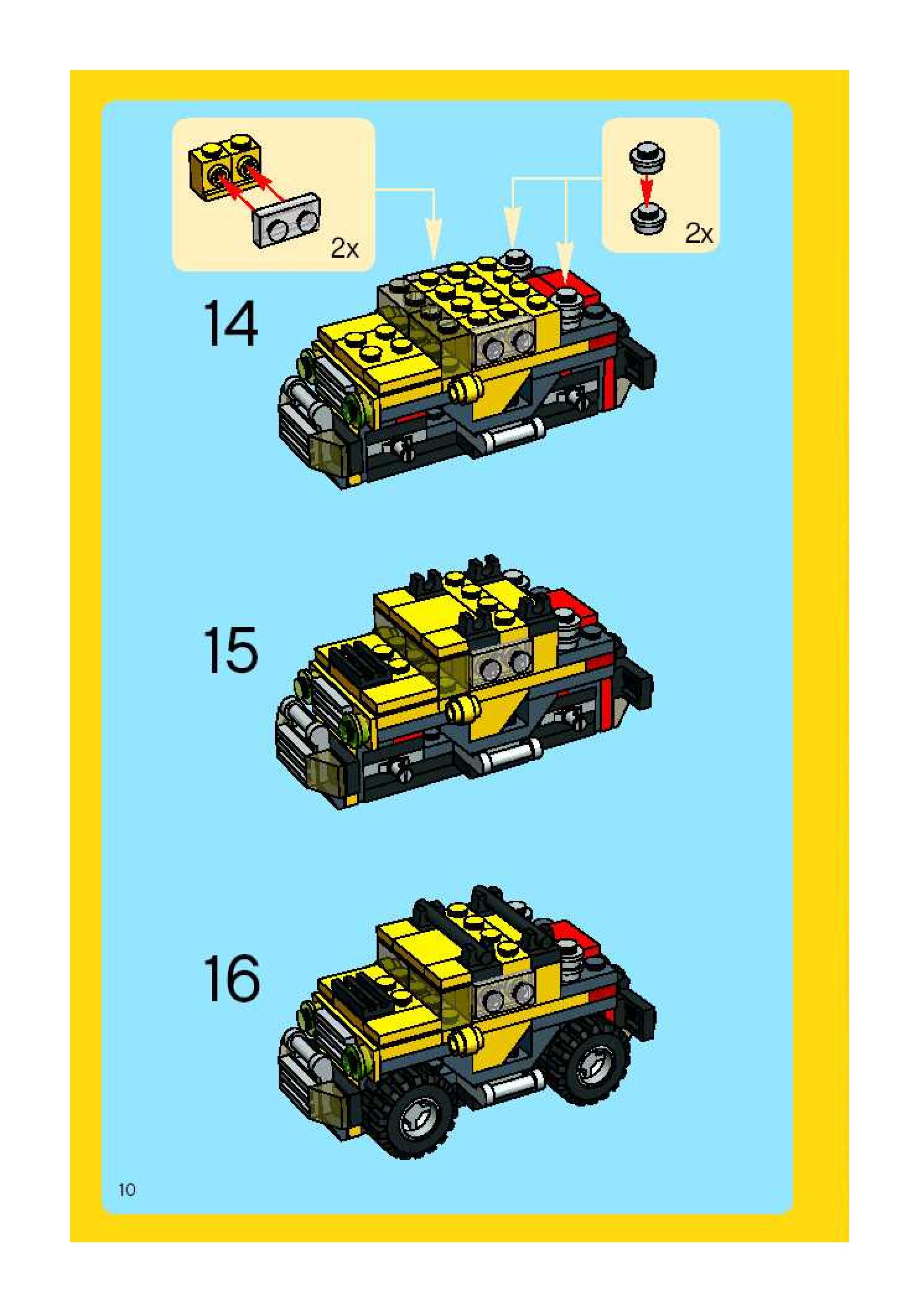 2x

2x

14

15

16

10