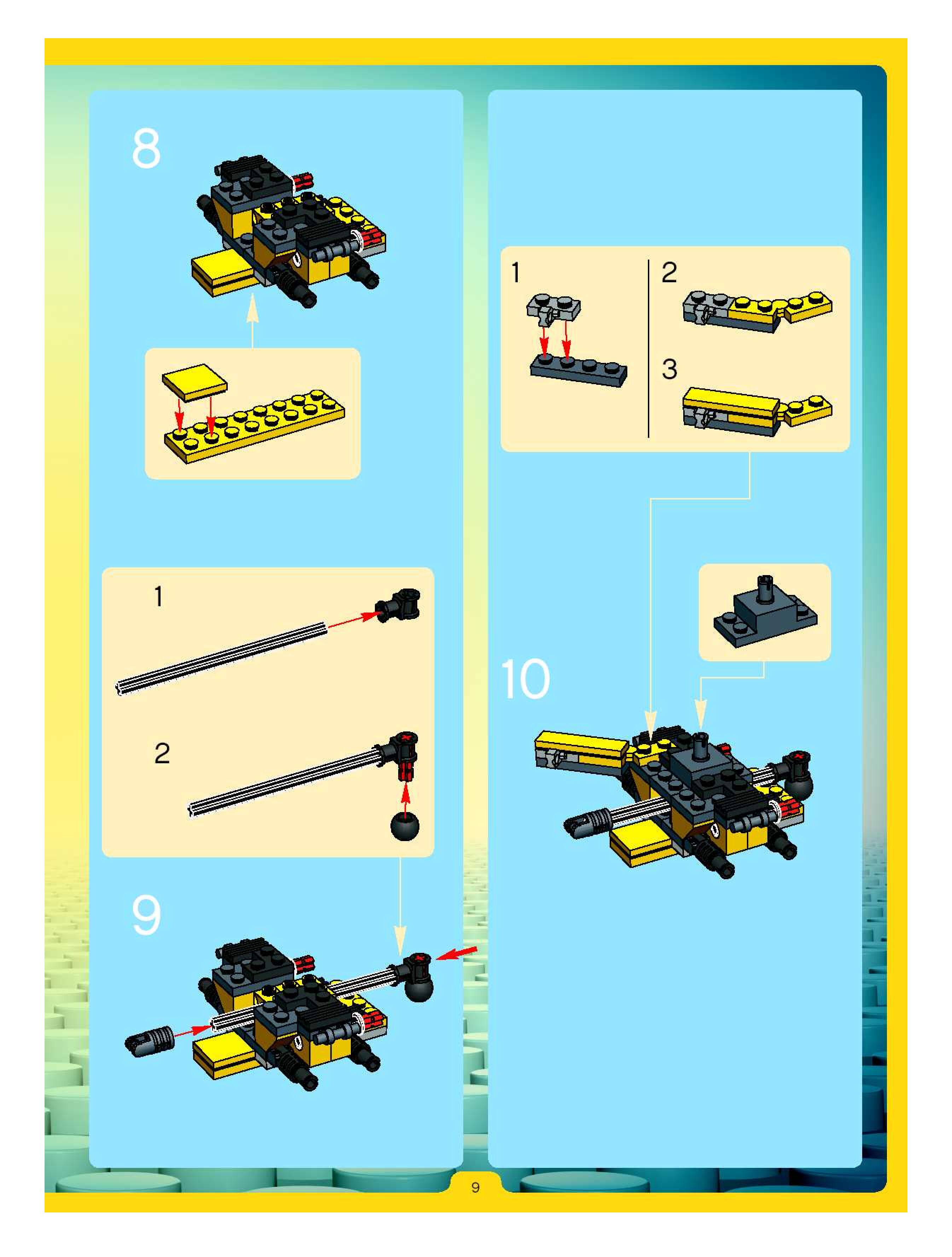 8

1

2

9

1

2

3

10

9