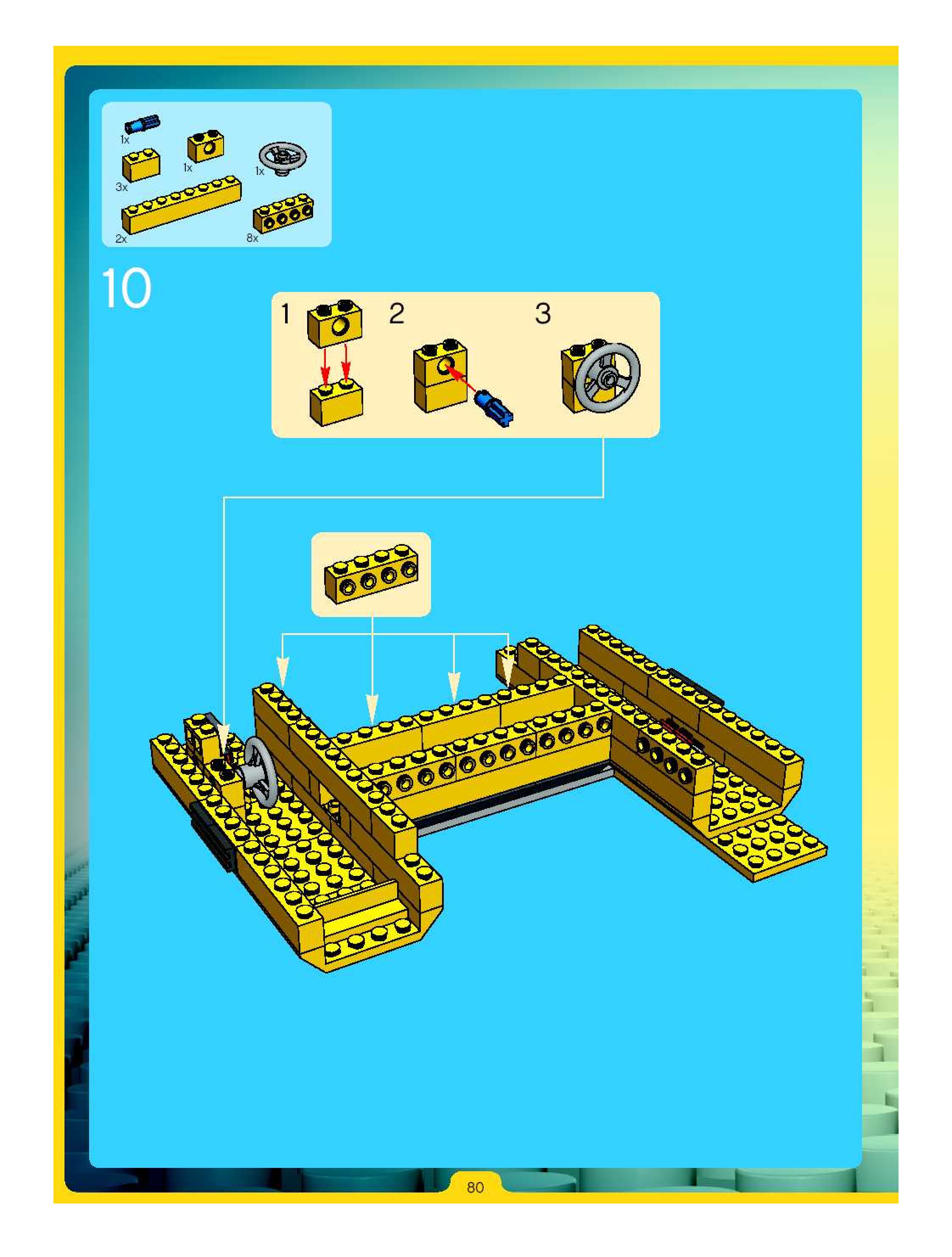 1x
1x
1x
3x
2x
8x
10
1
2
3
80