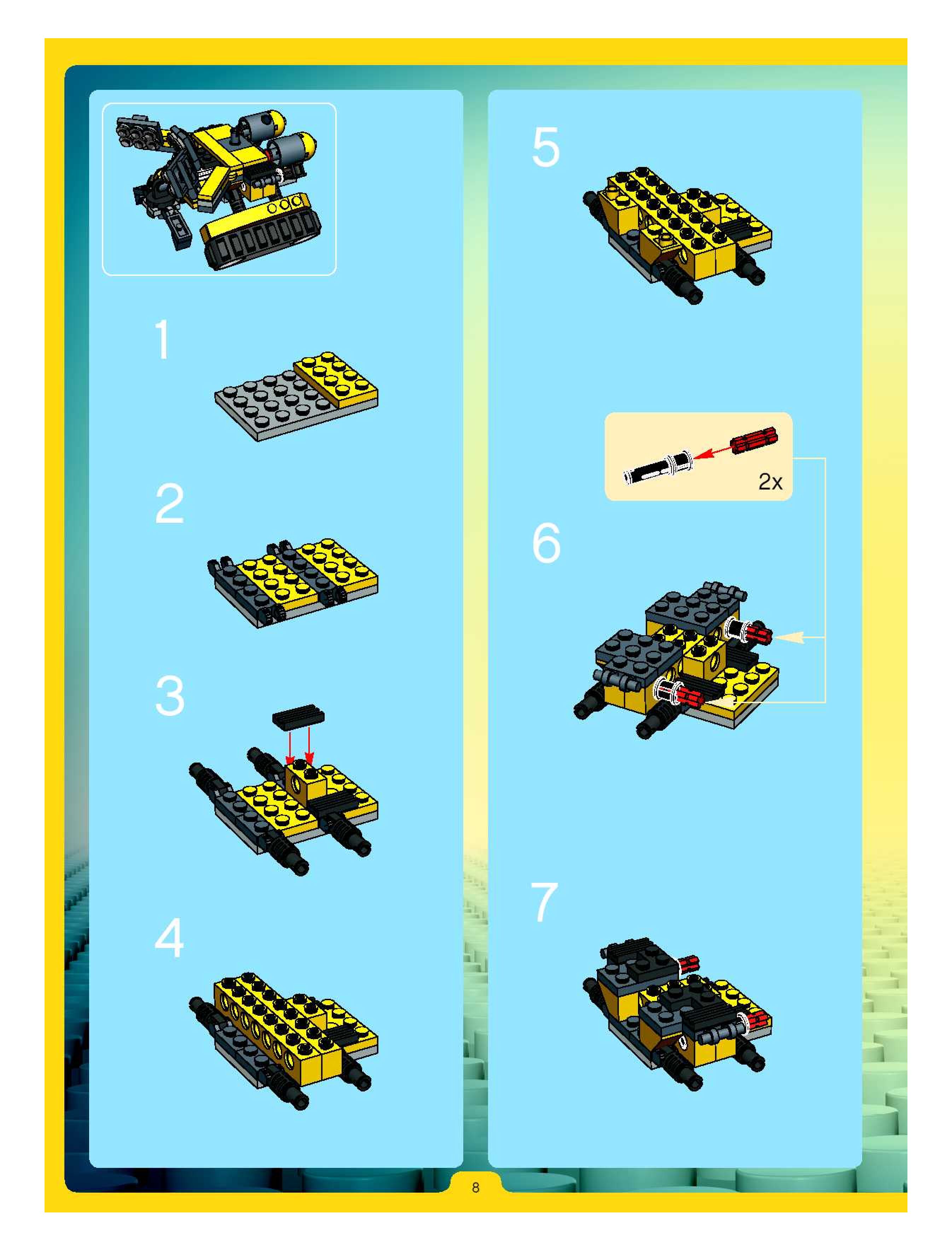 1

2

3

4

5

2x

6

7

8