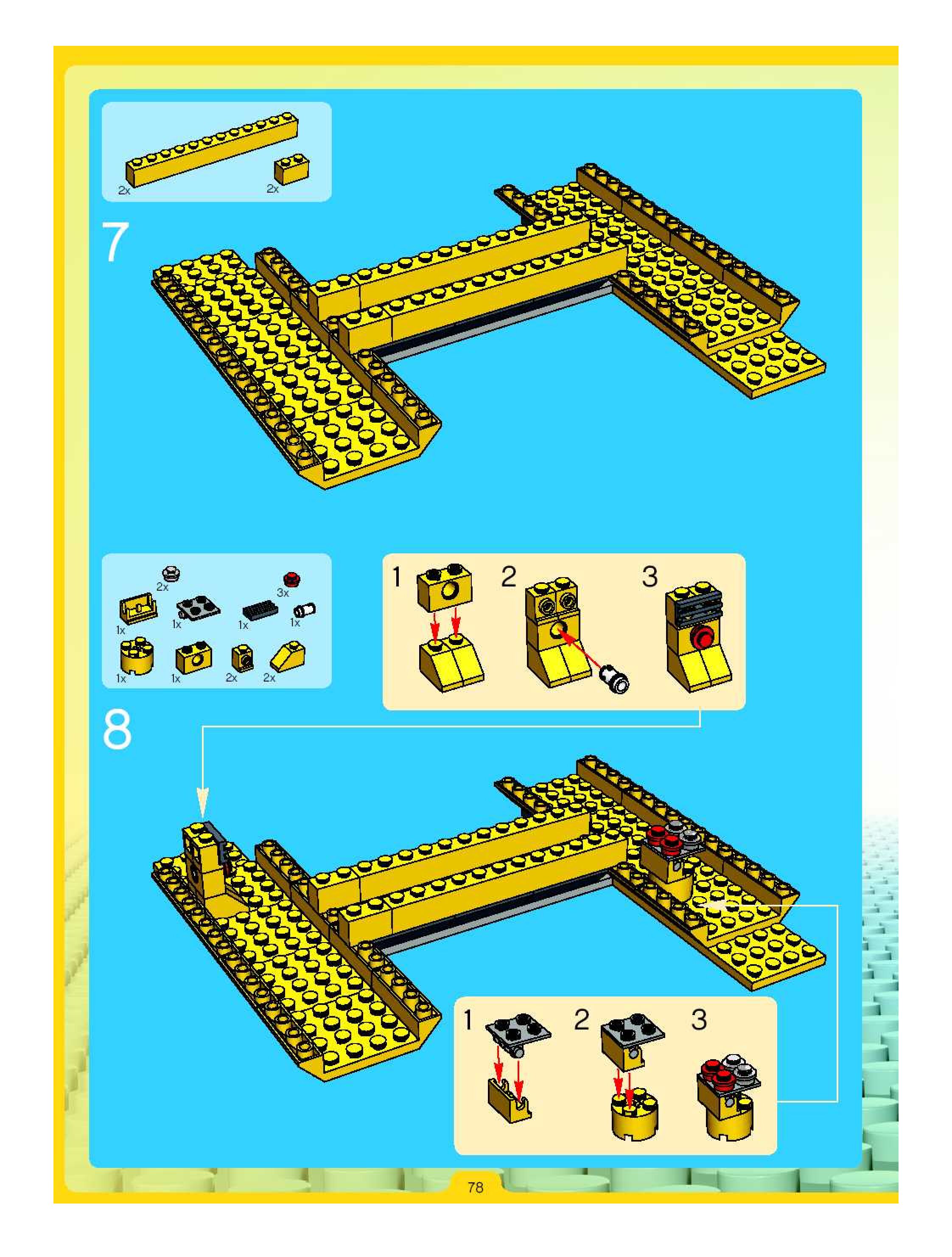 2x
2x
7
2x
3x
1x
1x
1x
1x
1x
1x
2x
2x
1
2
3
8
1
2
3
78