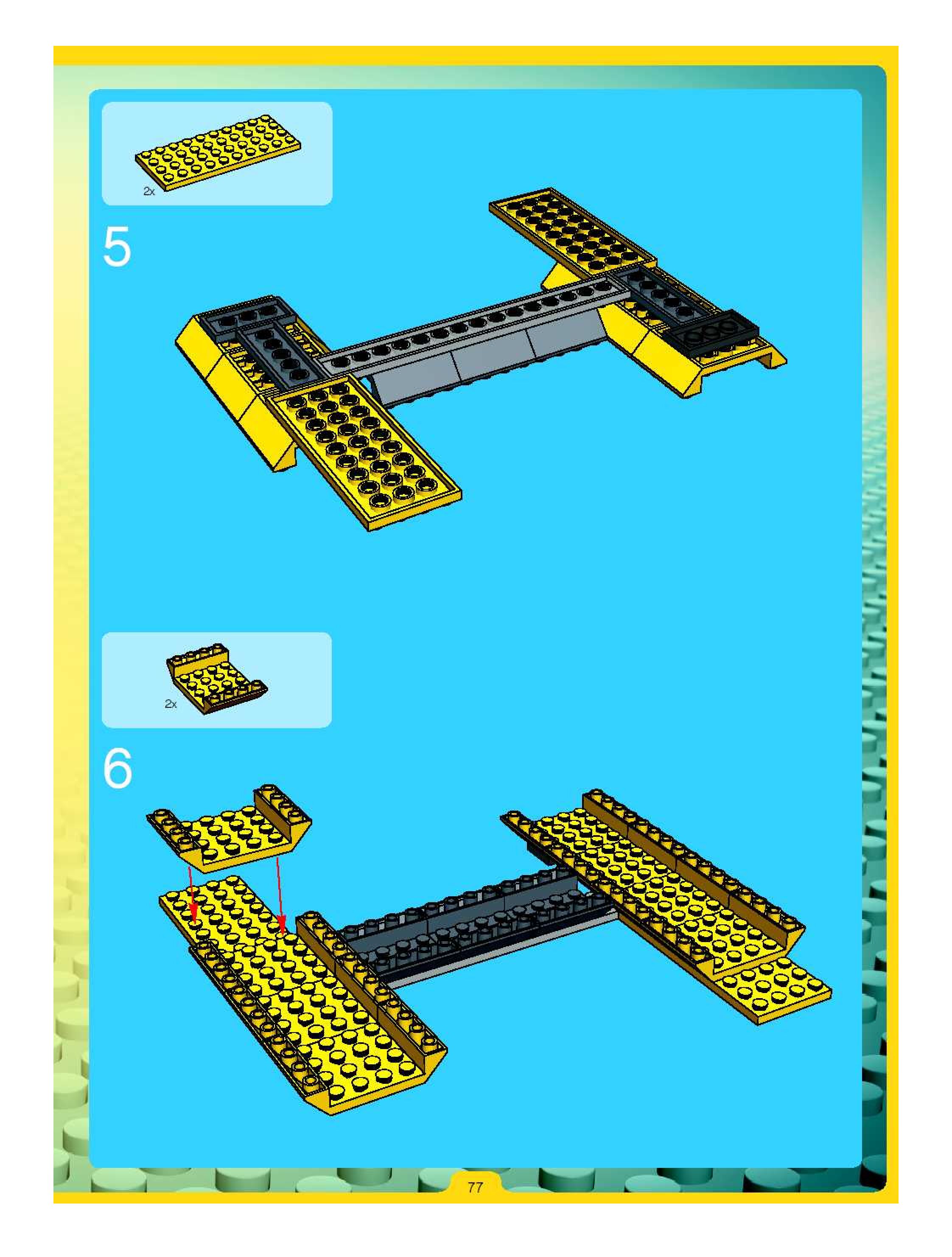 2x

5

2x

6

77