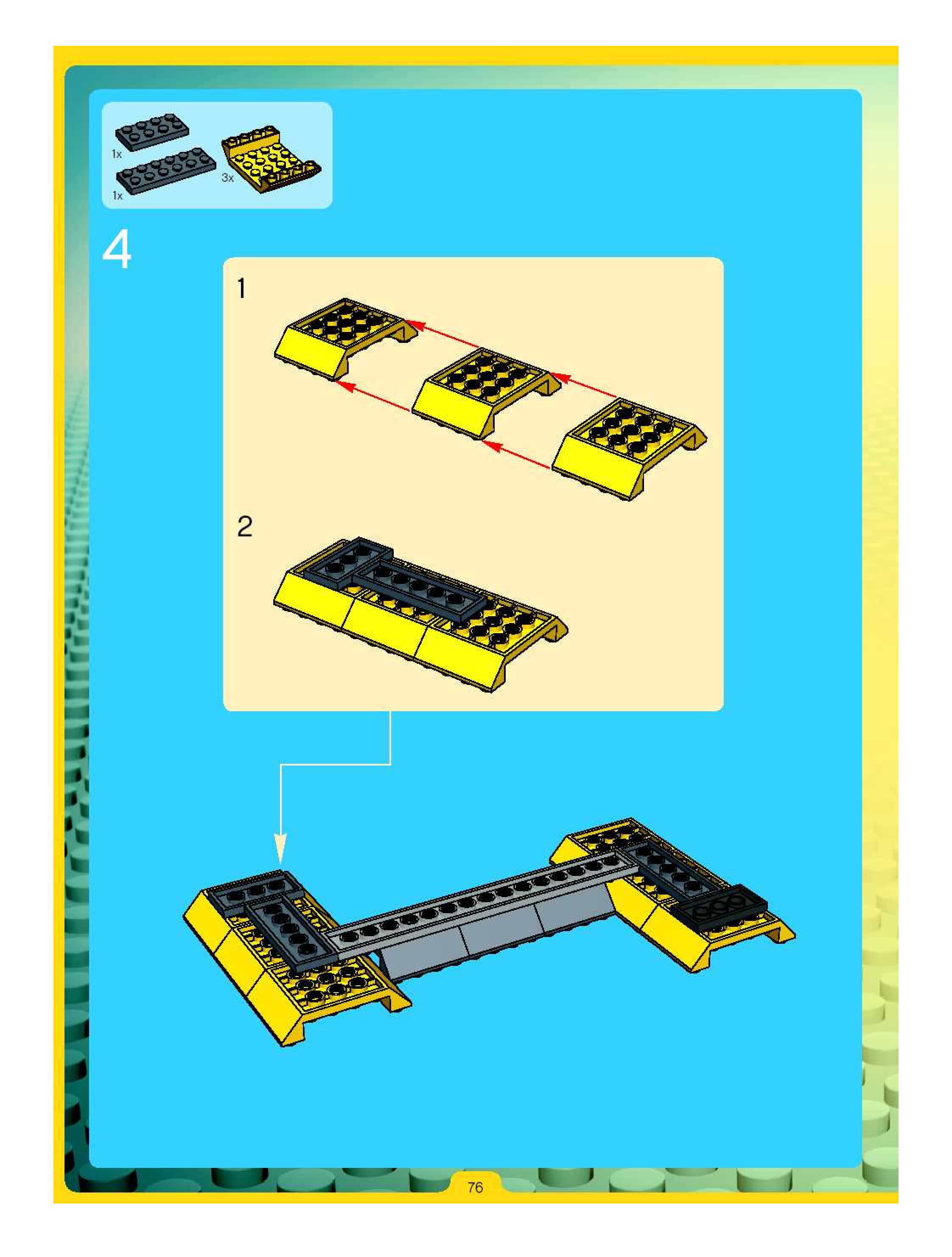 1x

1x

3x

4

1

2

76