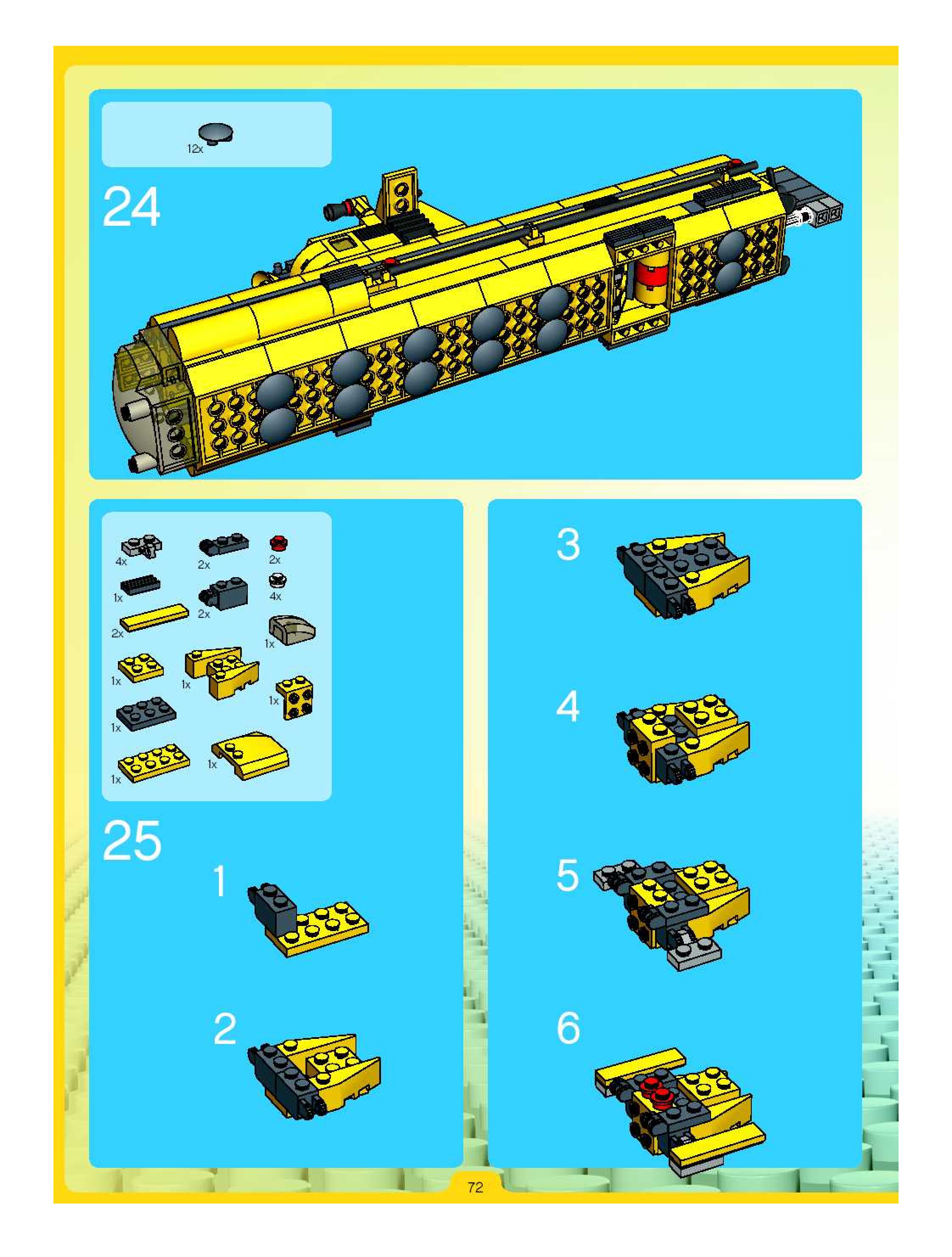 12x

24

4x
2x
2x
1x
2x
4x
2x
1x
1x
1x
1x
1x
1x
1x

25

1

2

3

4

5

6

72