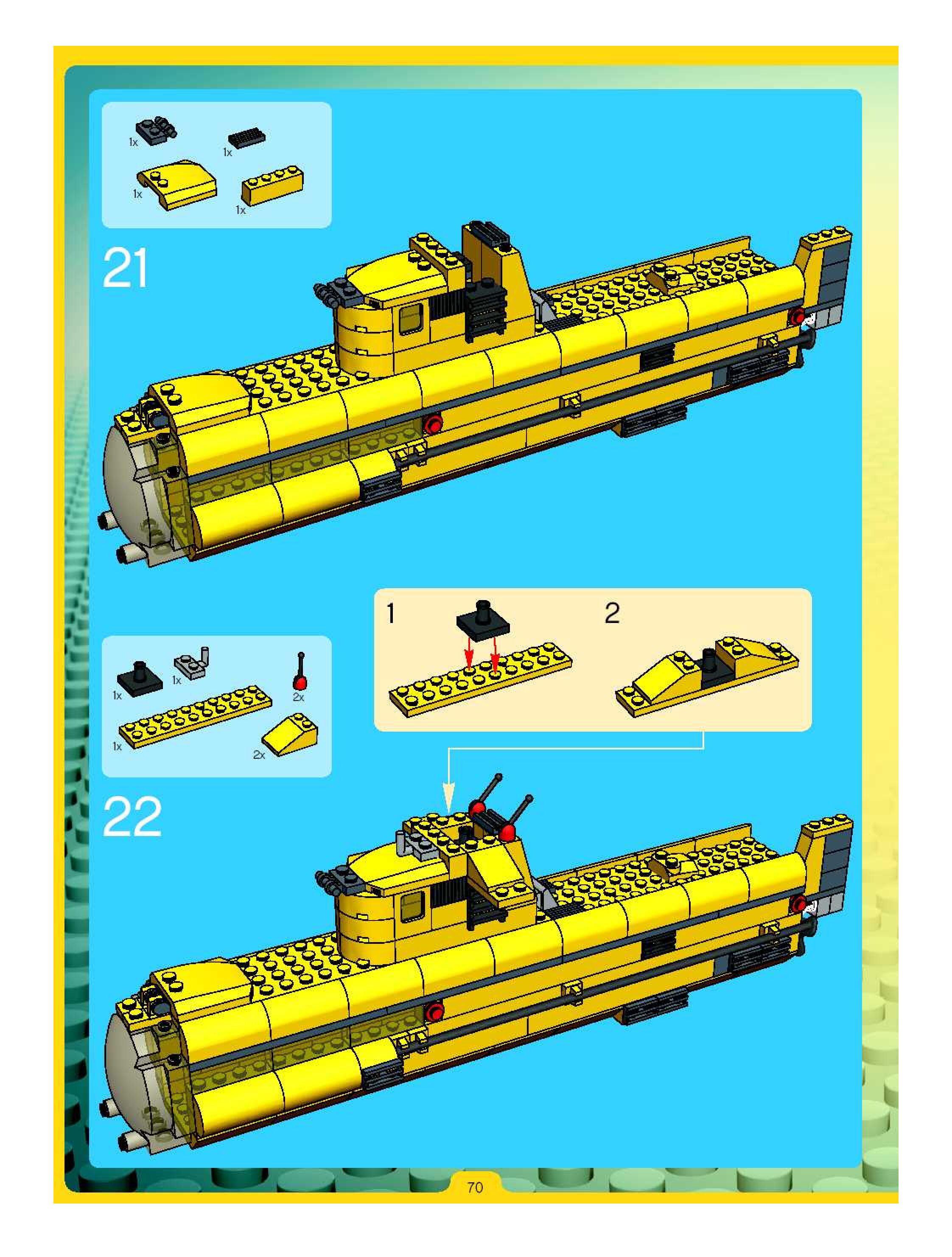 1x
1x
1x
1x

21

1x
1x
2x
1x
2x

1
2

22

70