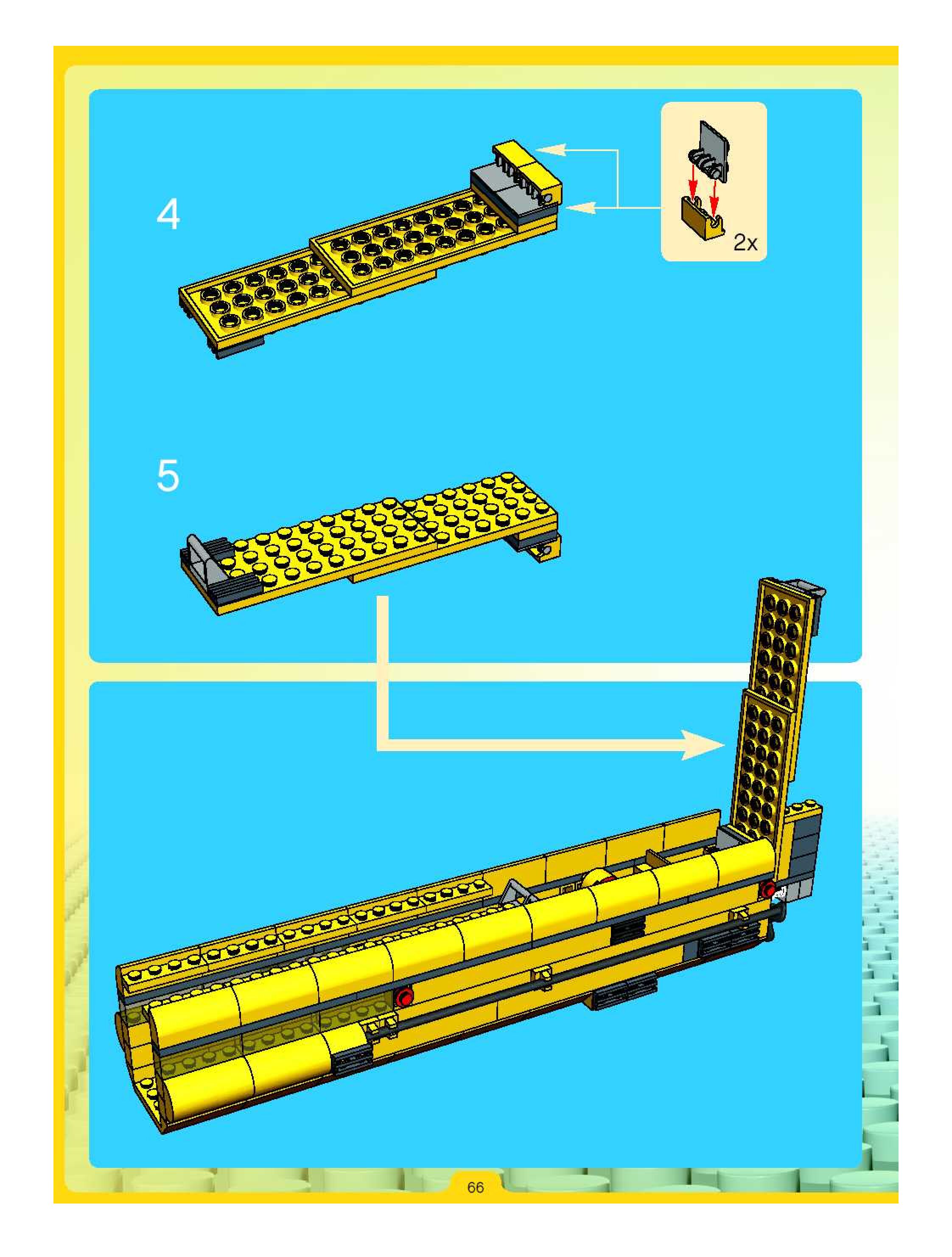 4

2x

5

66