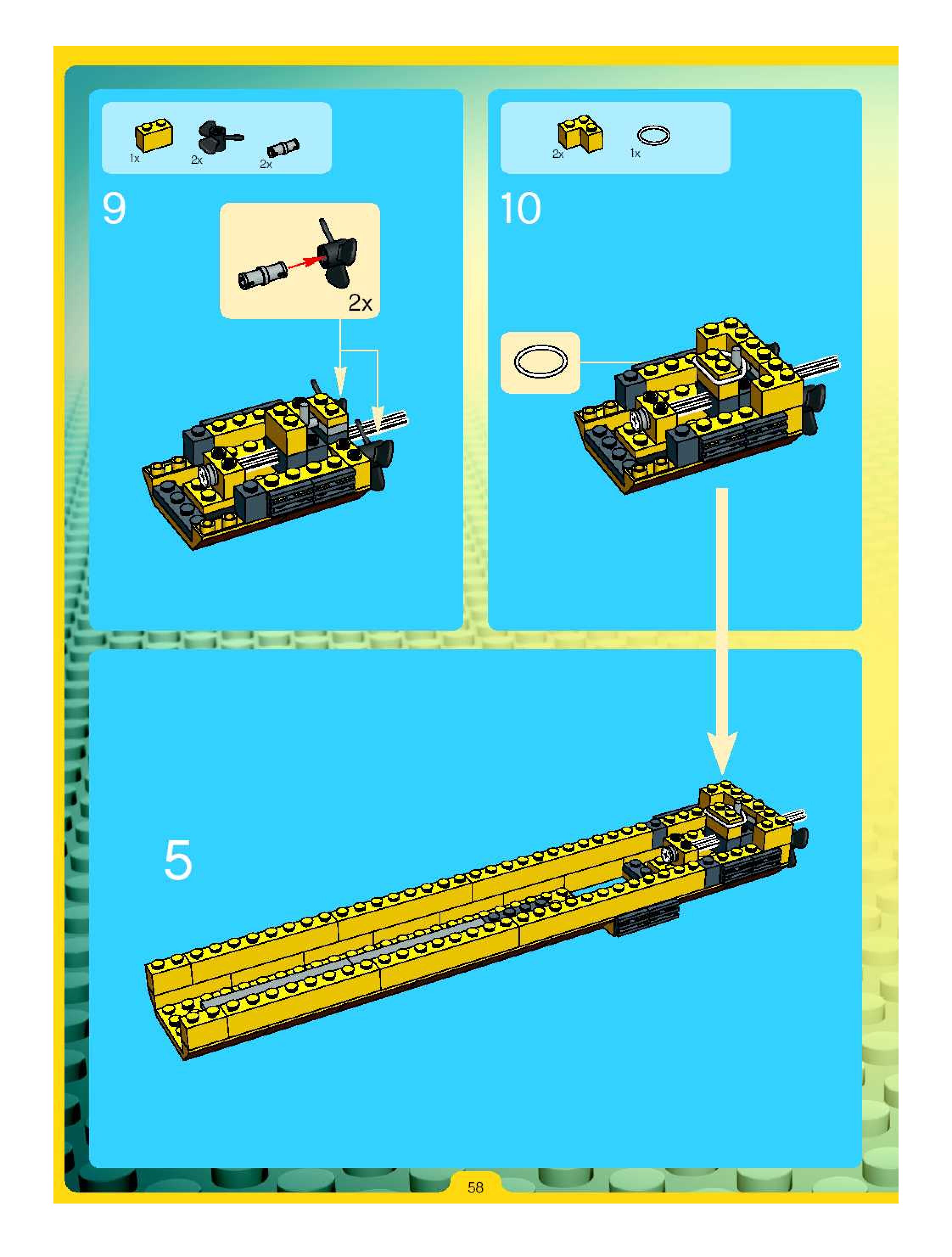 1x
2x
2x

9

2x

2x
1x

10

5

58