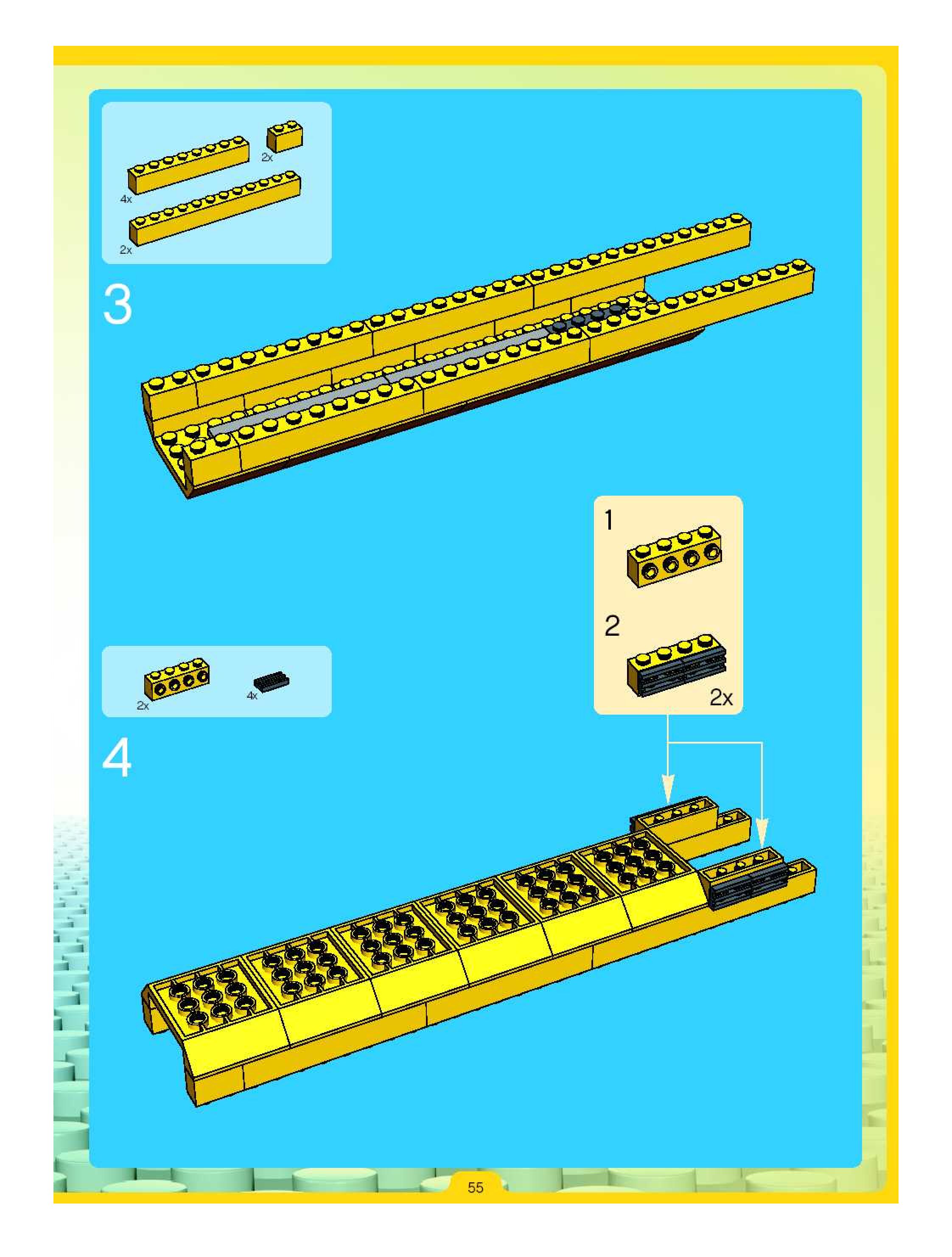 2x
4x
2x
3

1
2
2x

2x
4x
4

55