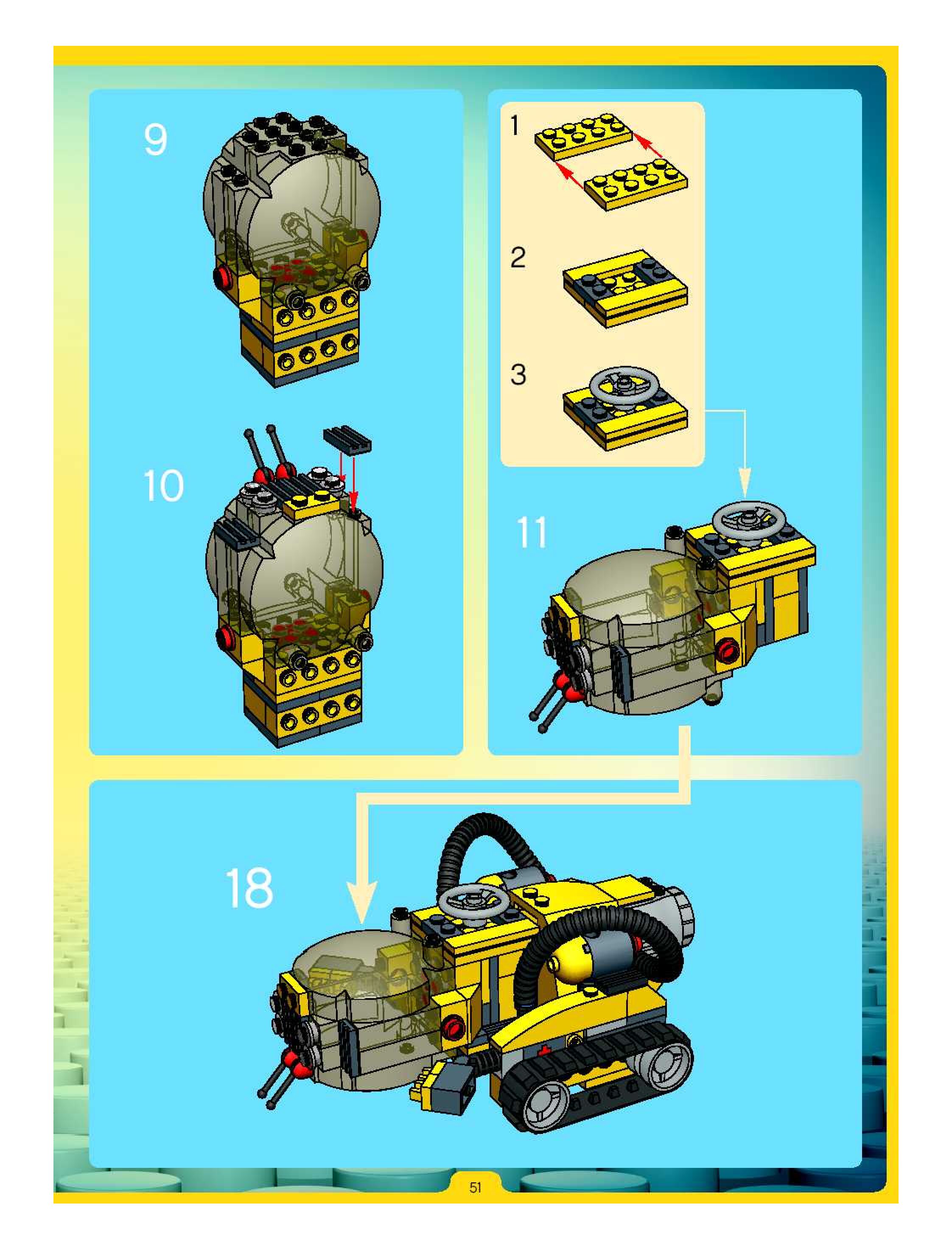 9

10

1

2

3

11

18

51