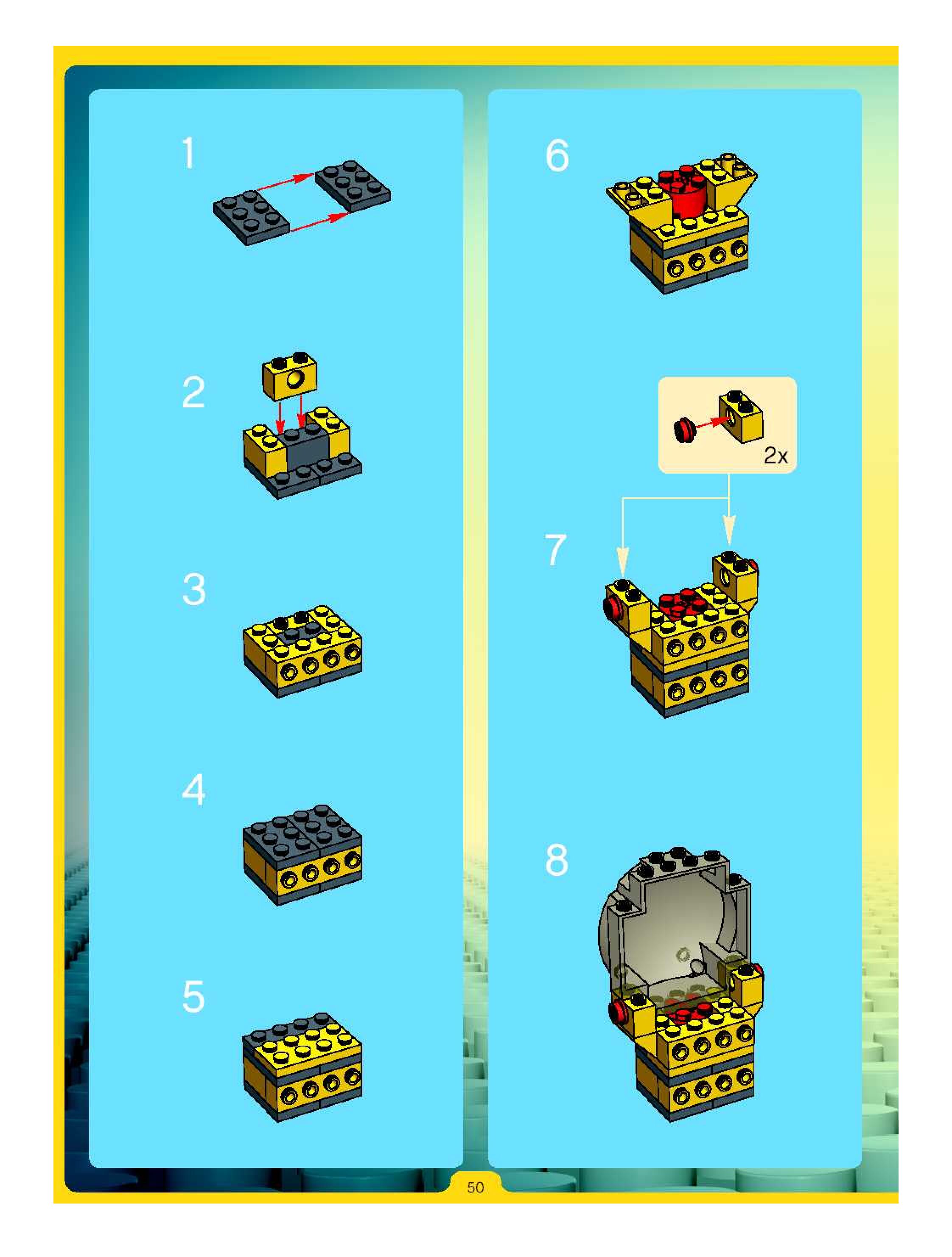 1

2

3

4

5

6

2x

7

8

50