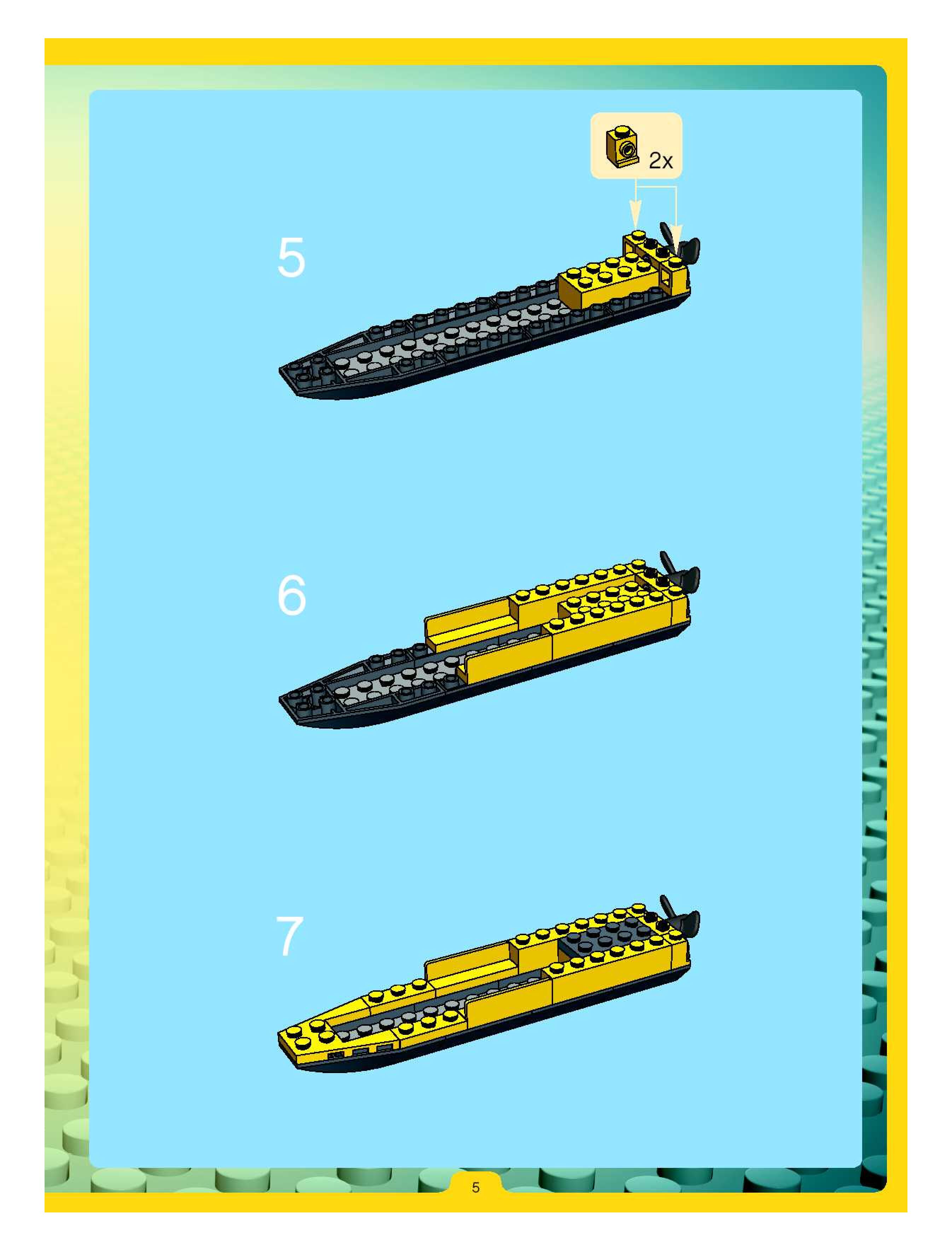 2x

5

6

7

5