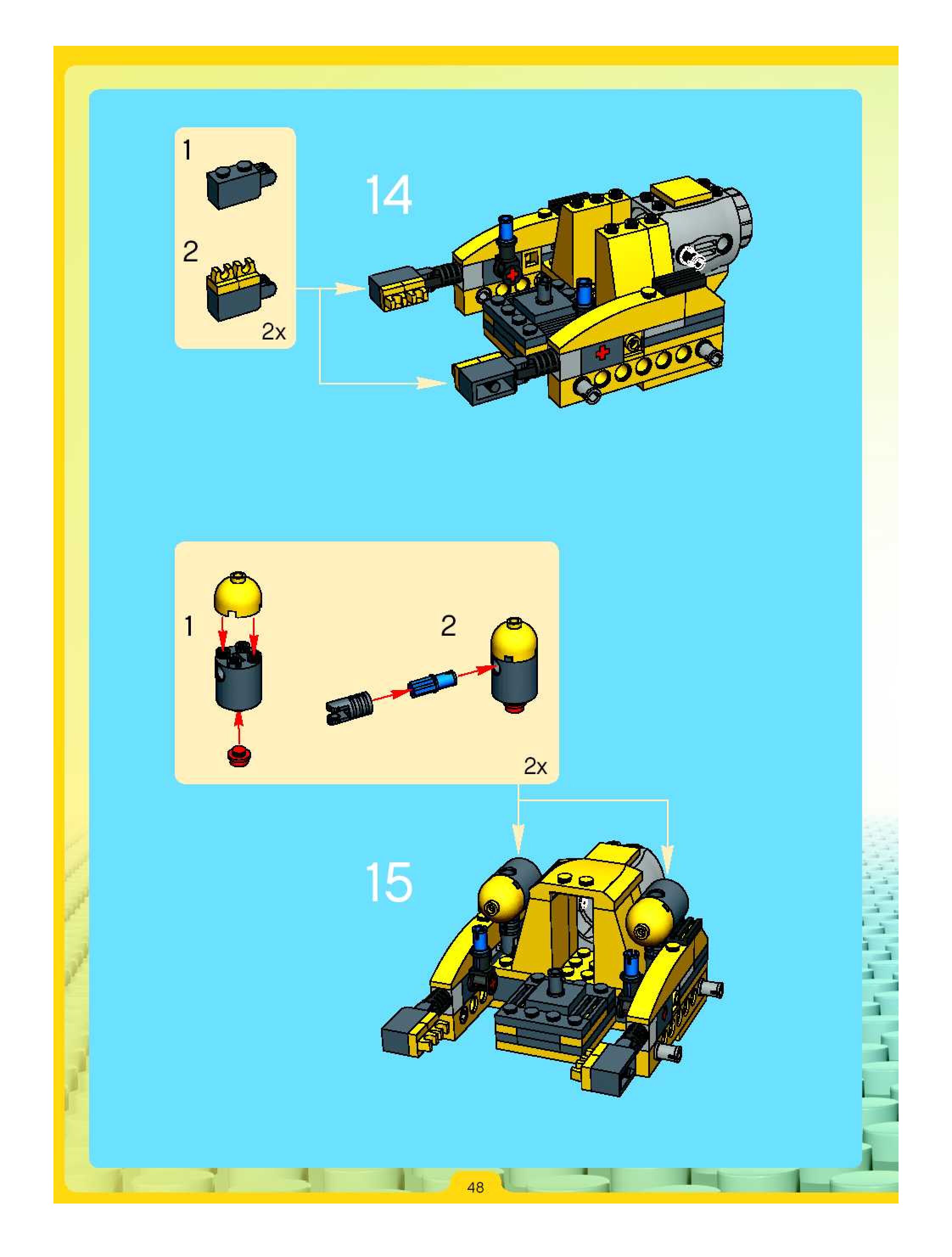 1

2

2x

14

1

2

2x

15

48