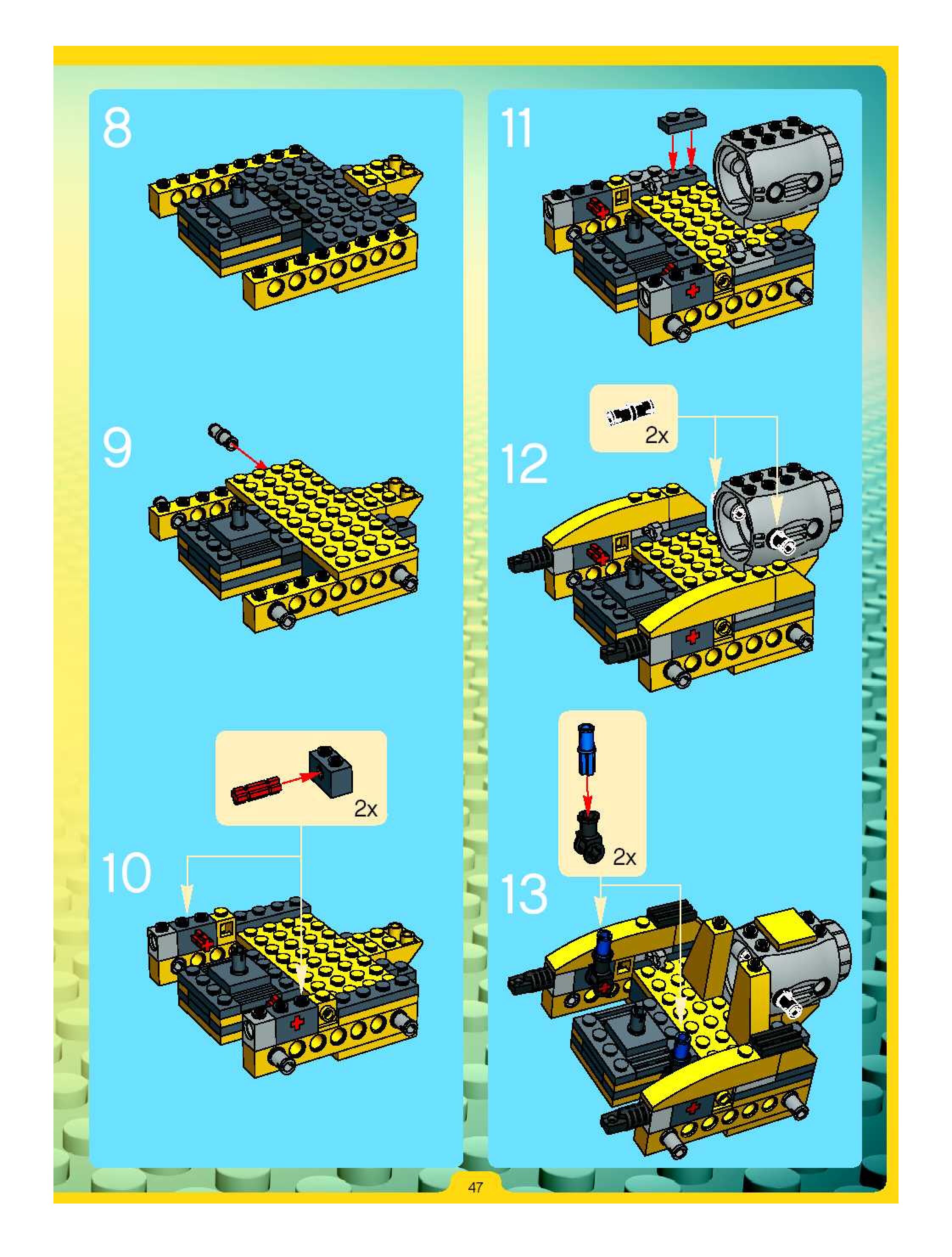 8

9

2x

10

11

2x

12

2x

13

47