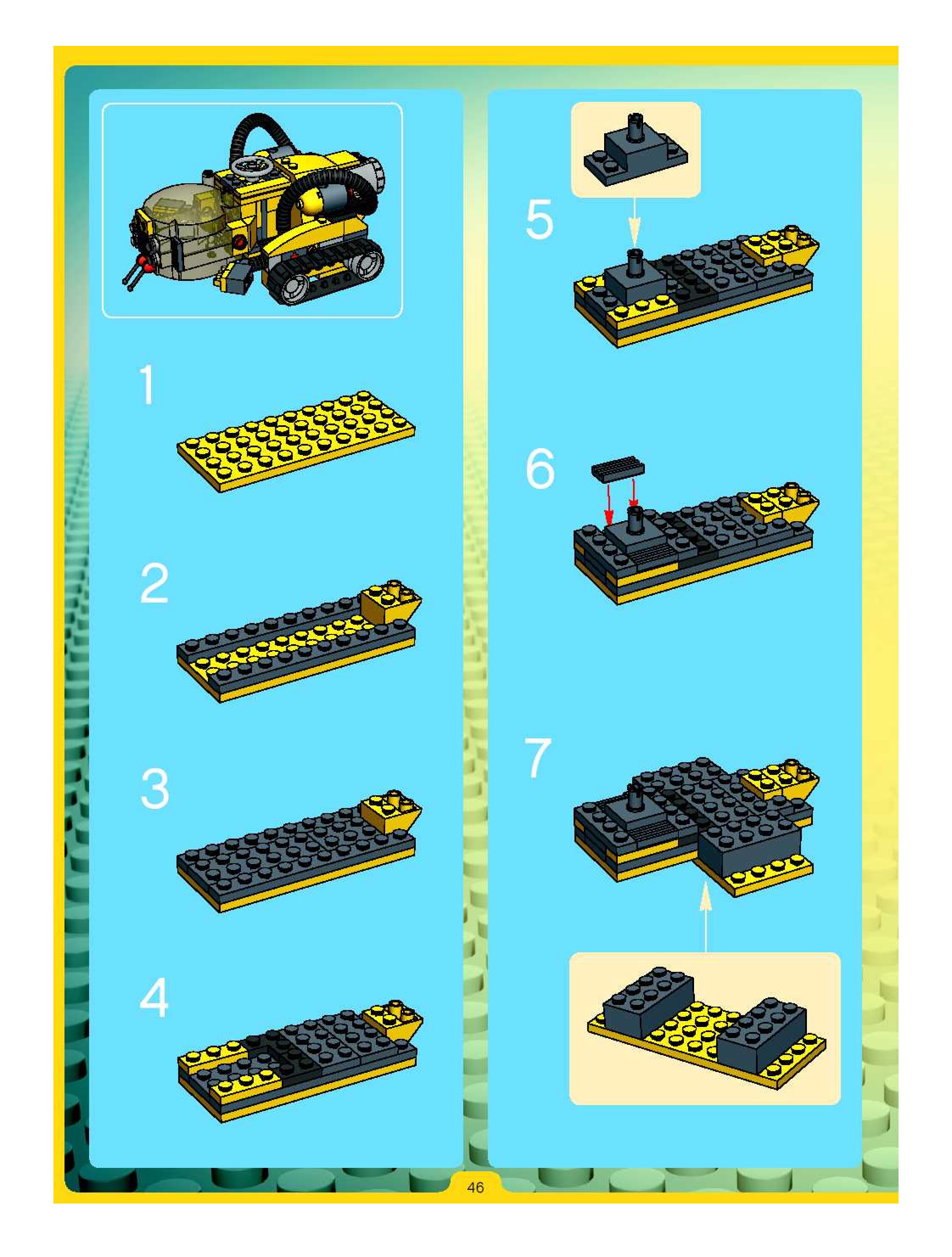 1

2

3

4

5

6

7

46