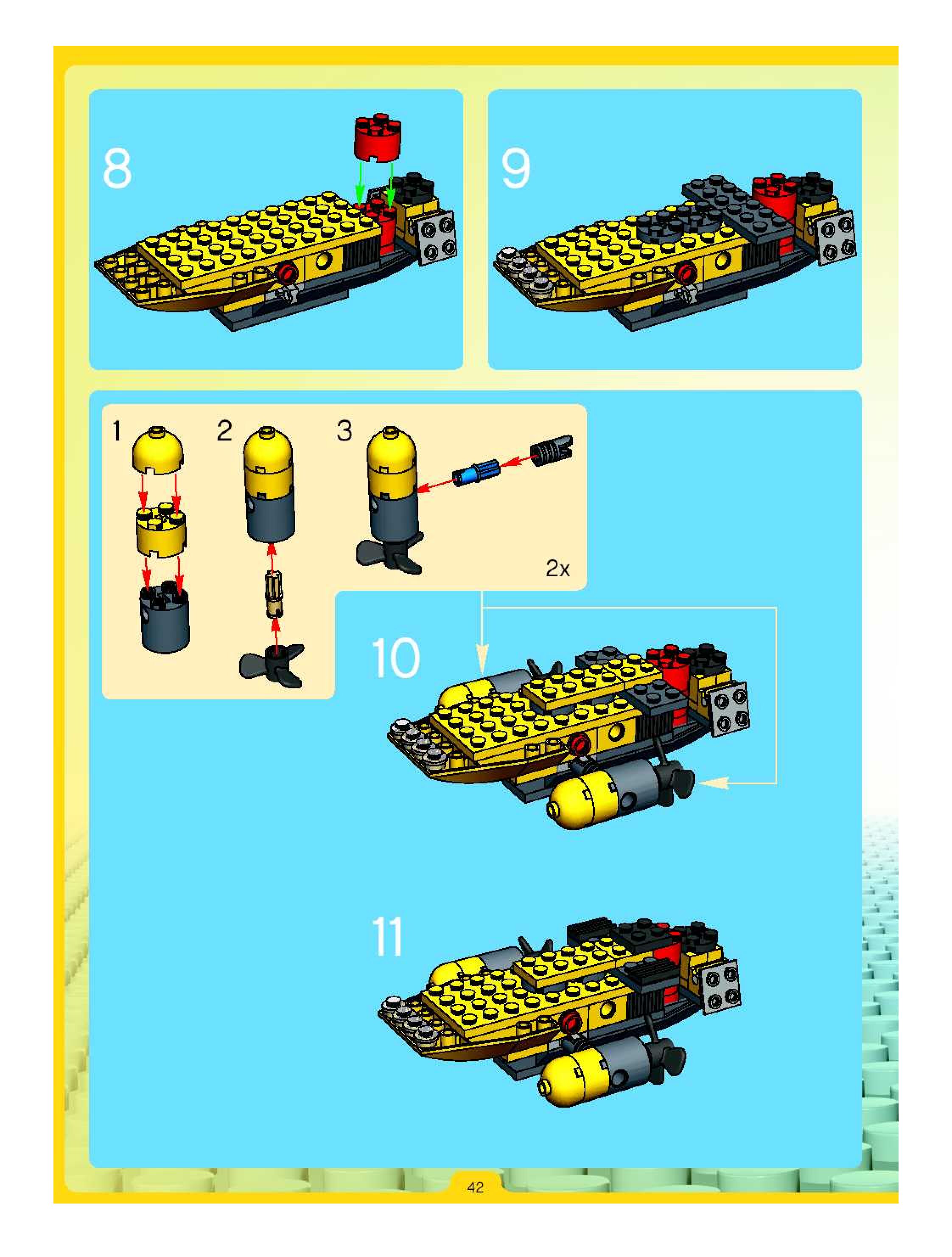 8

9

1

2

3

2x

10

11

42