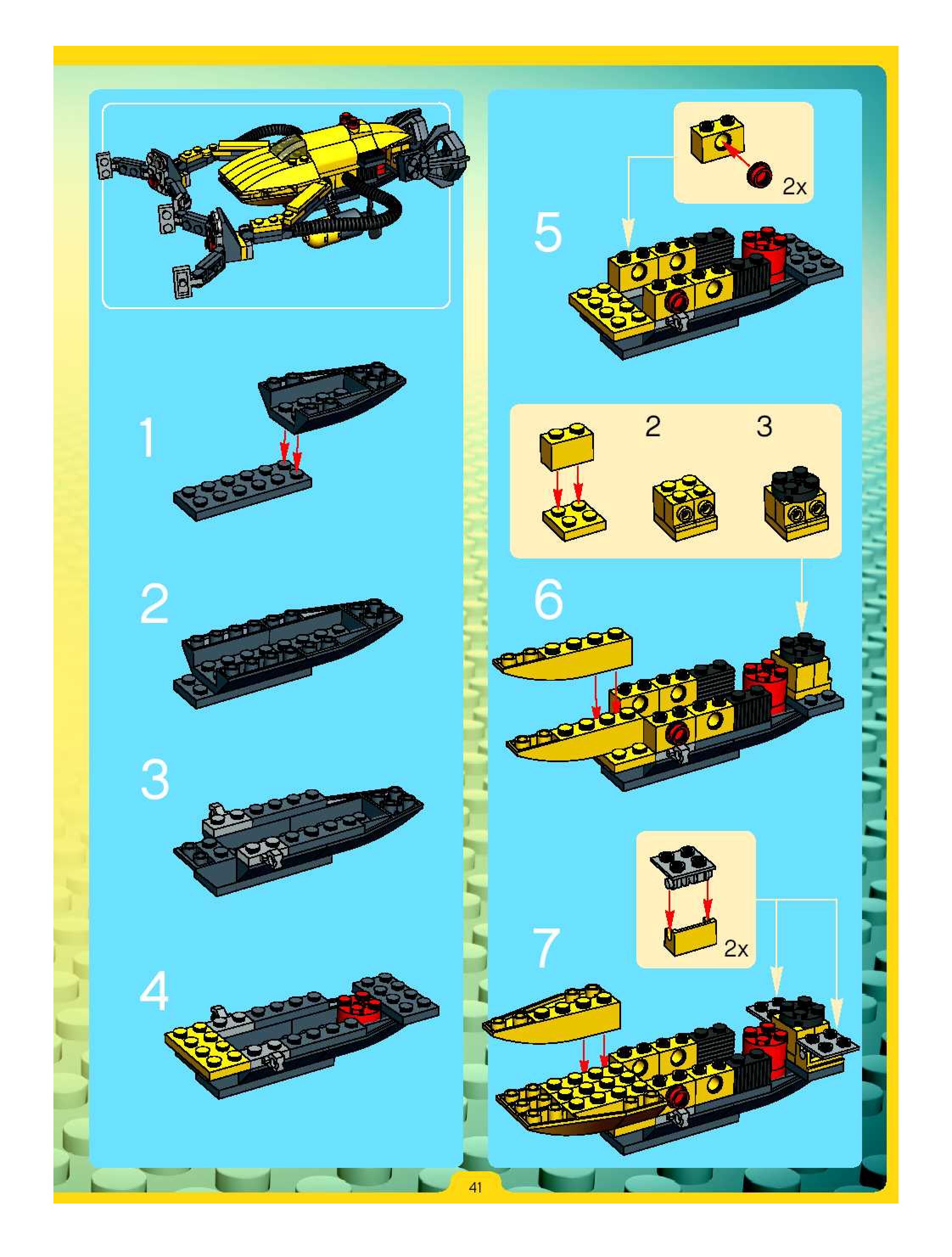 1

2

3

4

2x

5

2

3

6

2x

7

41