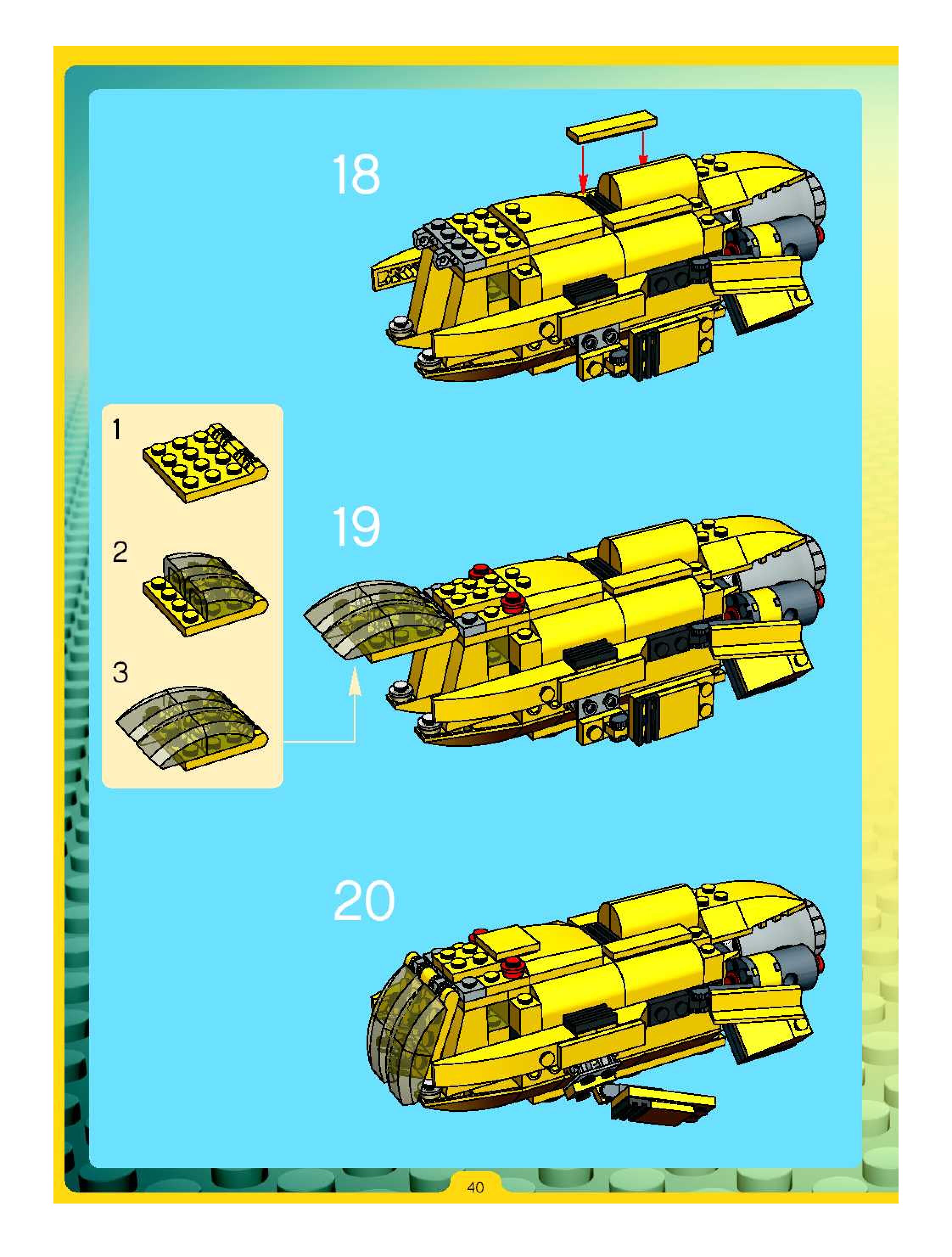 18

1

2

3

19

20

40