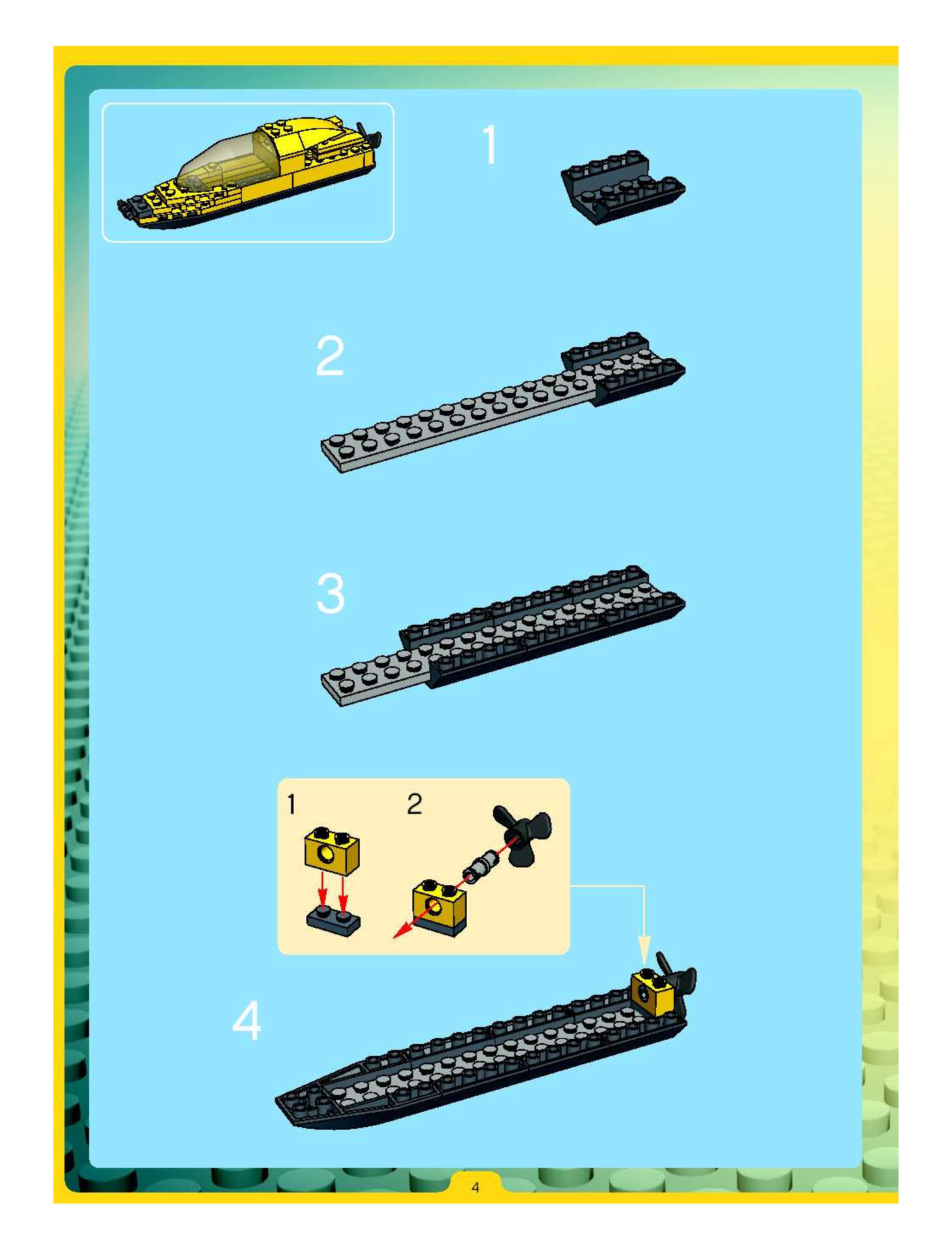 1

2

3

1

2

4

4