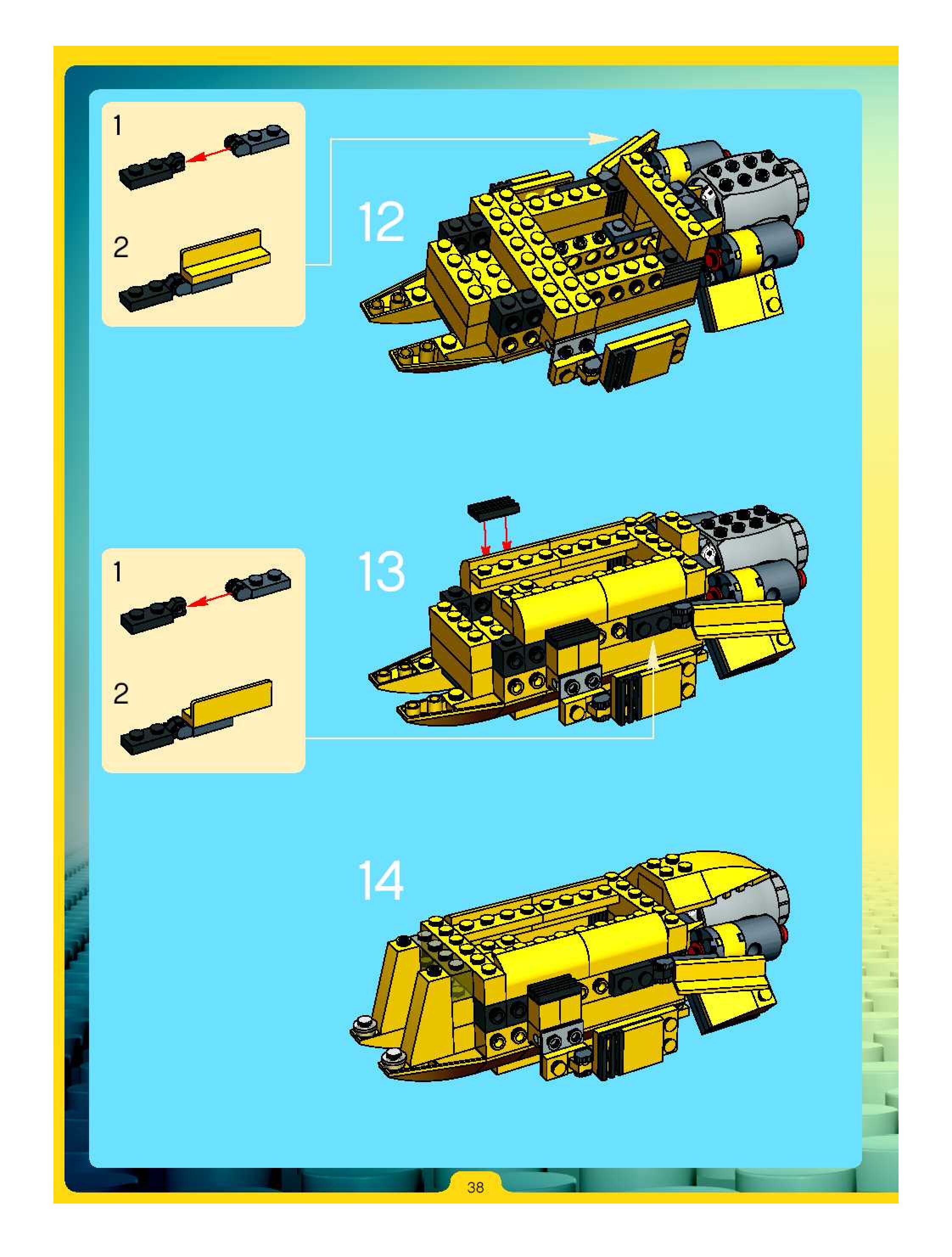 1

2

12

1

2

13

14

38